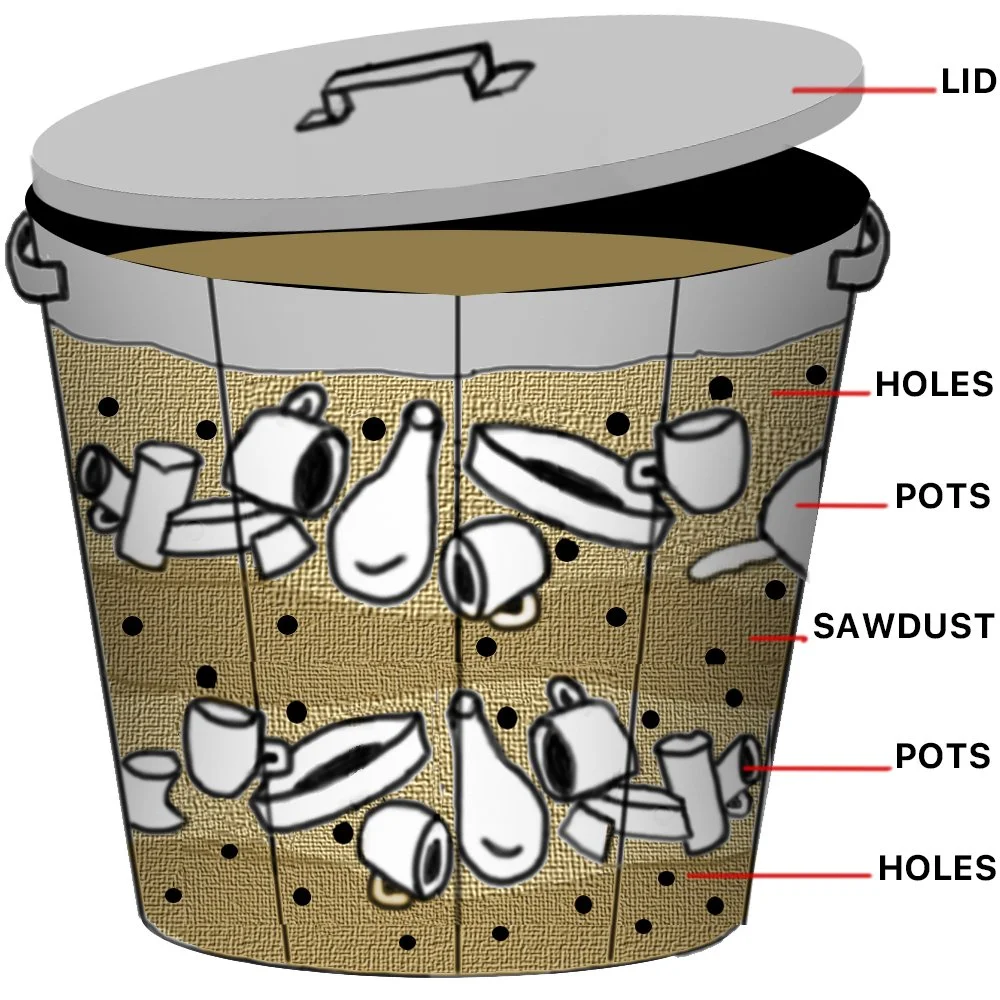 LID
HOLES
POTS
SAWDUST
POTS
HOLES