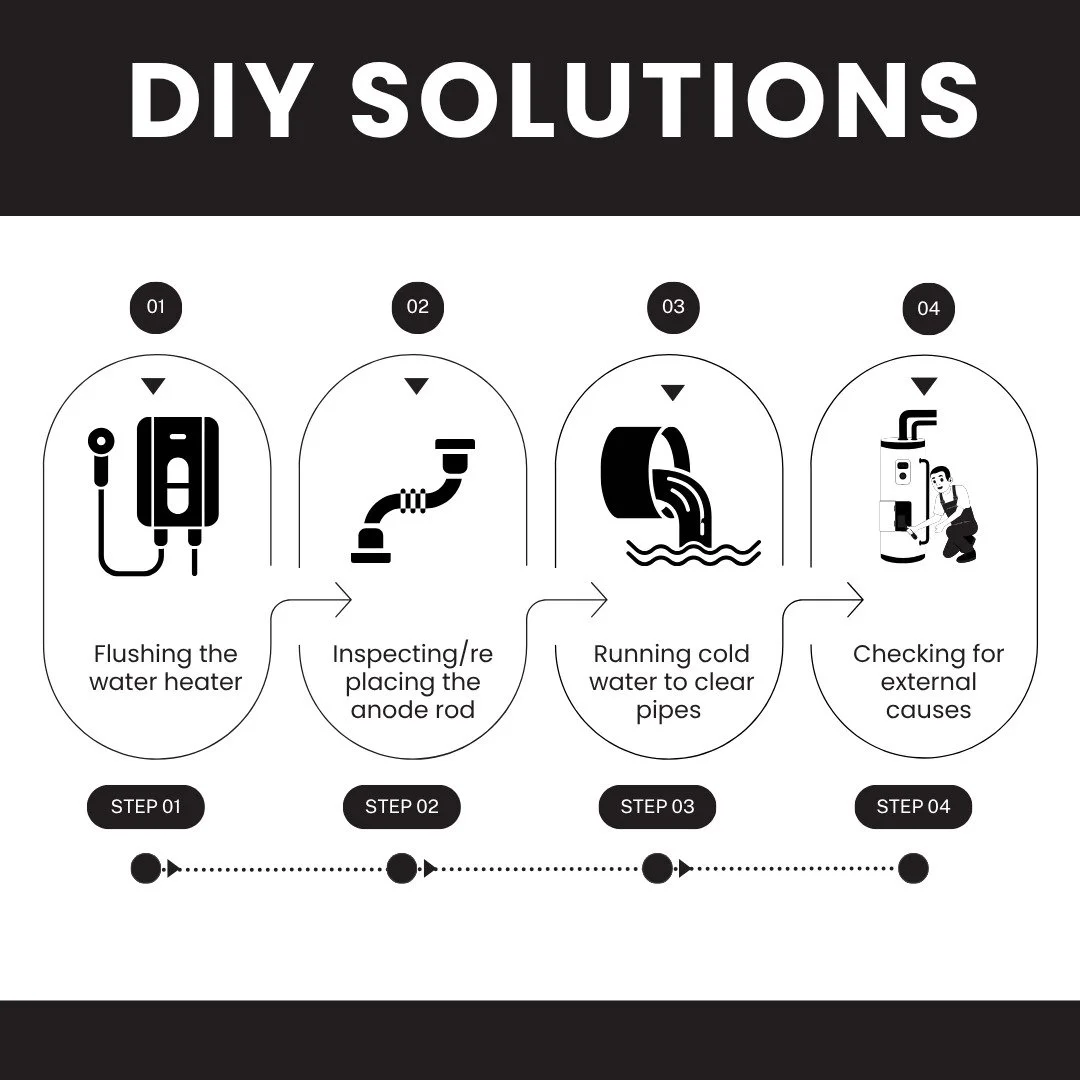 DIY SOLUTIONS

01

Flushing the water heater

STEP 01

02

Inspecting/re placing the anode rod

STEP 02

03

Running cold water to clear pipes

STEP 03

04

Checking for external causes

STEP 04