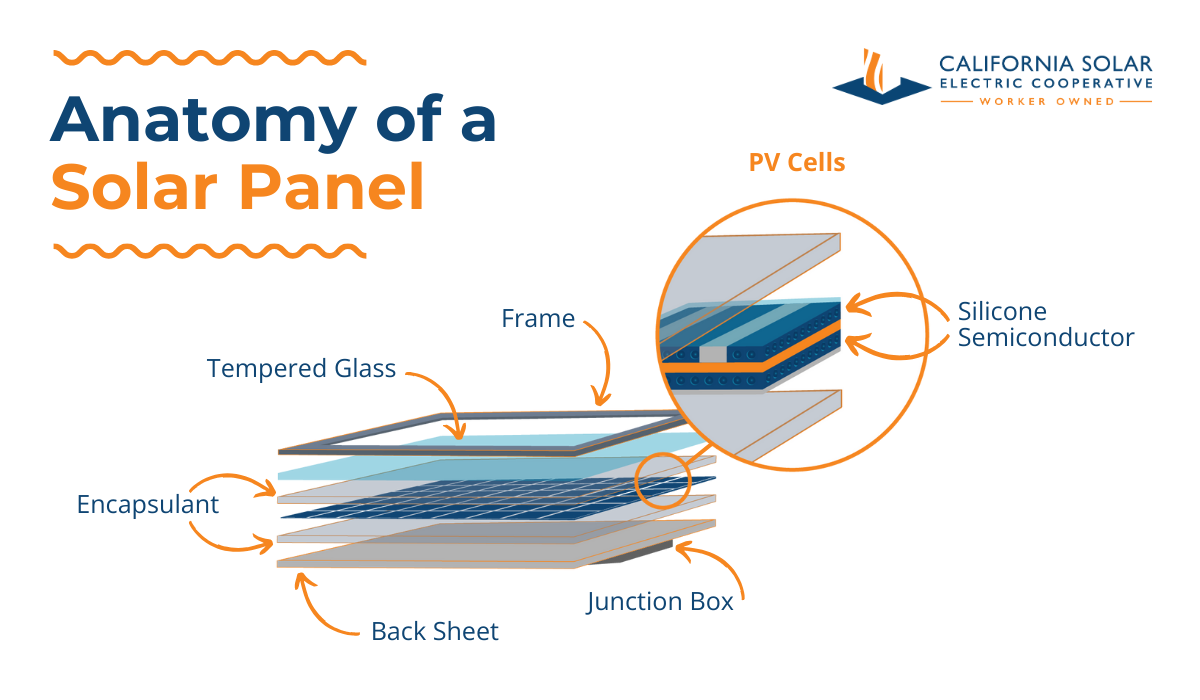 Anatomy of a Solar Panel

CALIFORNIA SOLAR
ELECTRIC COOPERATIVE
WORKER OWNED

PV Cells

Silicone Semiconductor

Frame

Tempered Glass

Encapsulant

Junction Box

Back Sheet