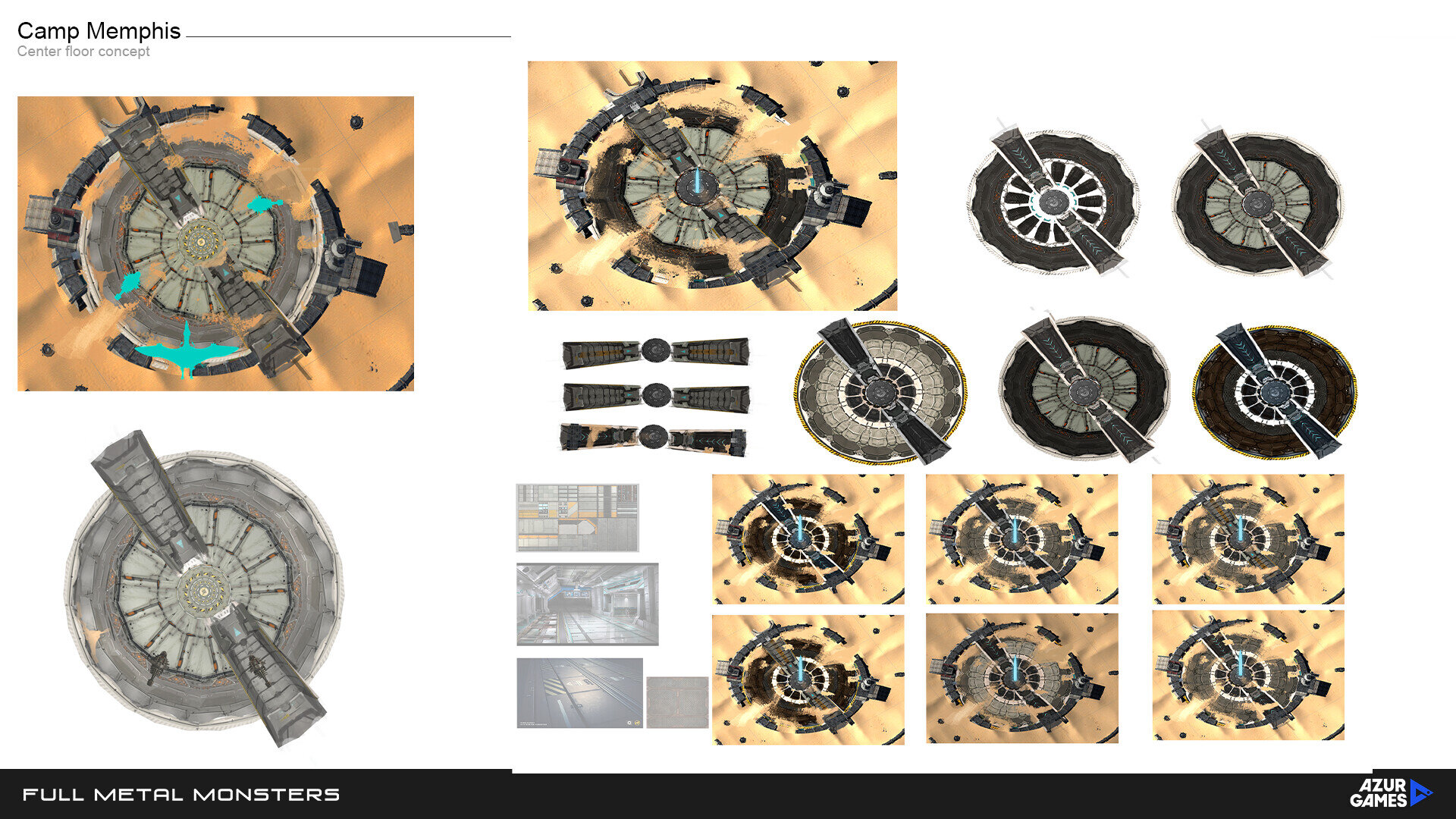 Camp Memphis
Center floor concept

FULL METAL MONSTERS

AZUR GAMES