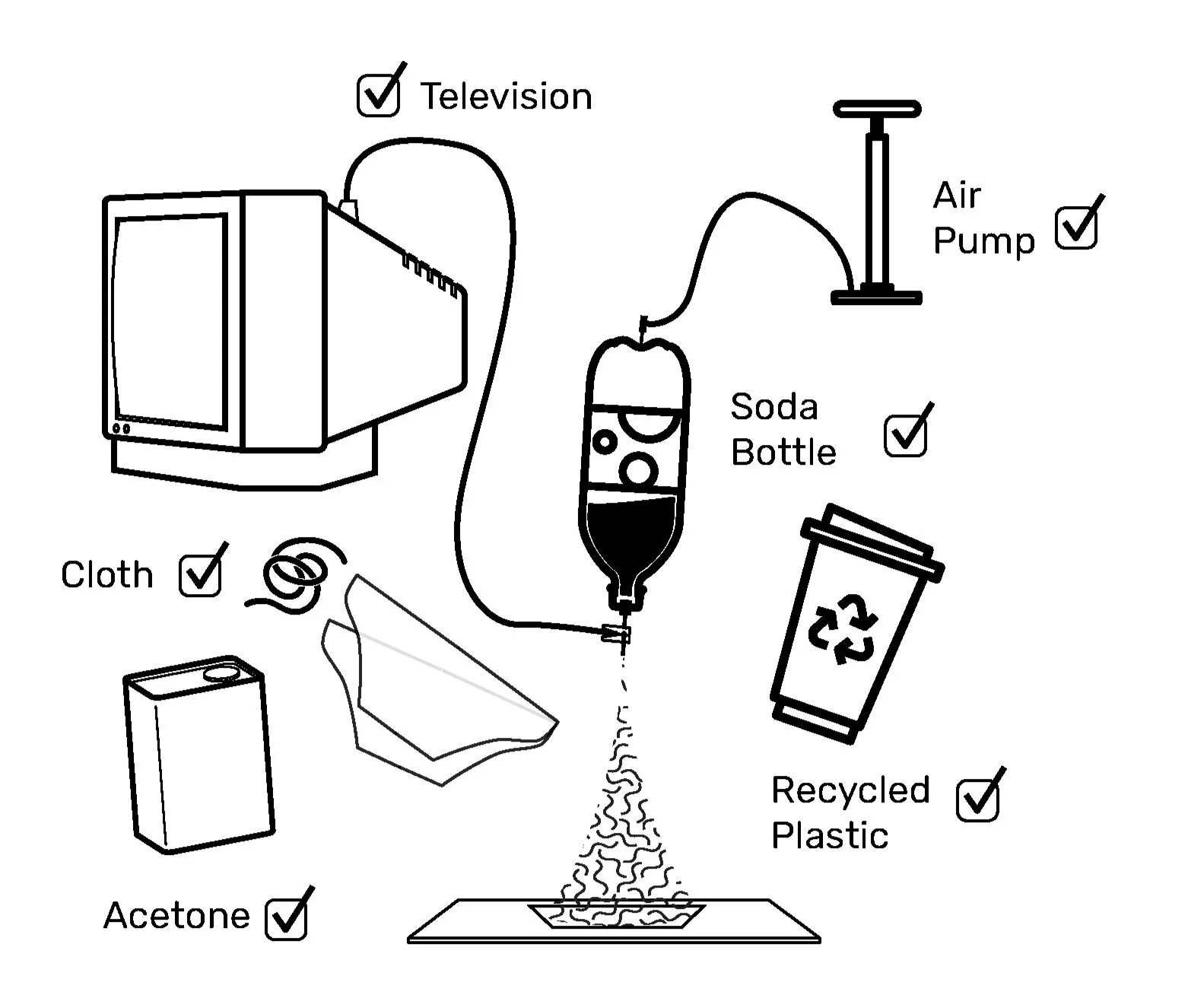 Television

Air Pump

Soda Bottle

Cloth

Recycled Plastic

Acetone