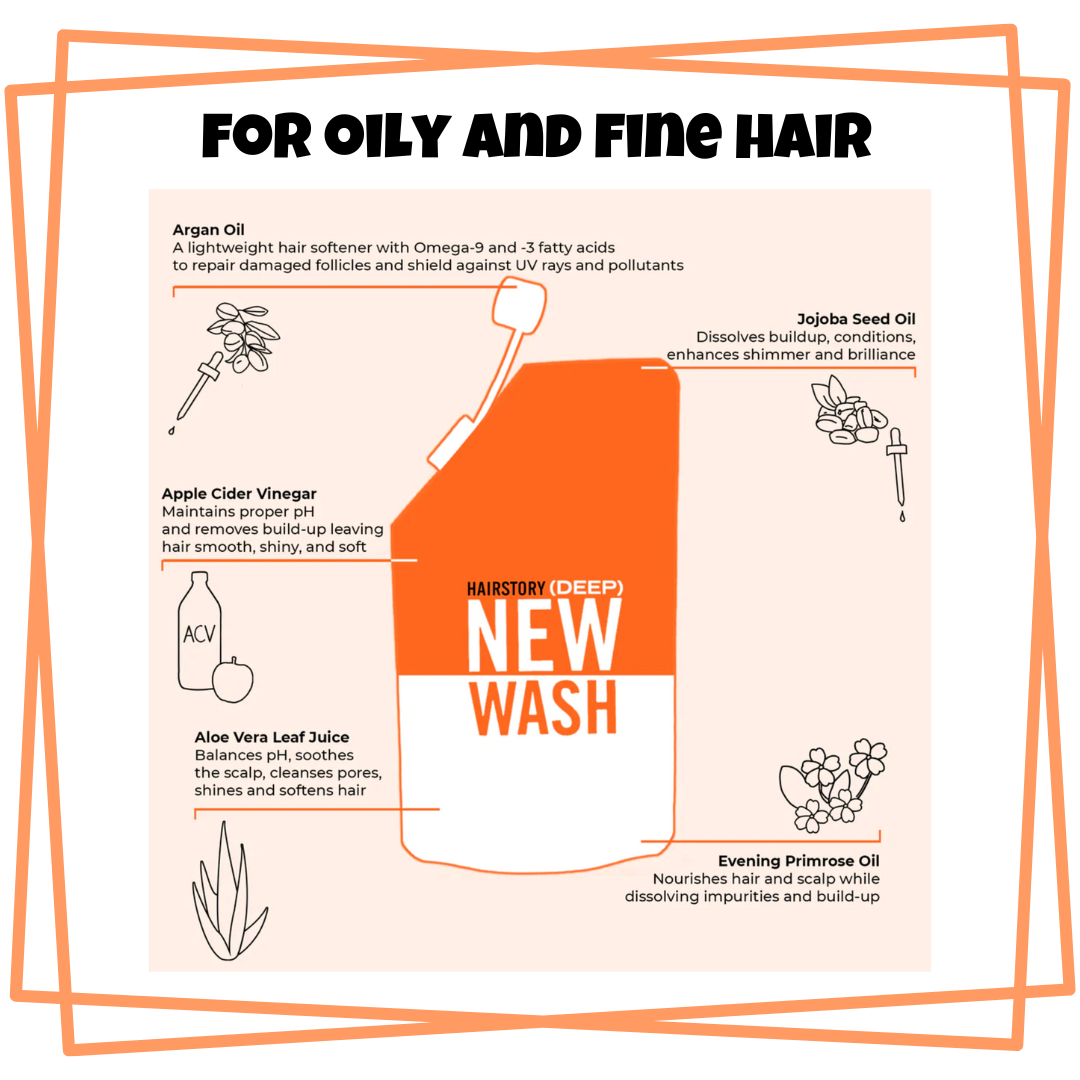 FOR OILY AND FINE HAIR

Argan Oil
A lightweight hair softener with Omega-9 and -3 fatty acids to repair damaged follicles and shield against UV rays and pollutants

Jojoba Seed Oil
Dissolves buildup, conditions, enhances shimmer and brilliance

Apple Cider Vinegar
Maintains proper pH and removes build-up leaving hair smooth, shiny, and soft

ACV

HAIRSTORY (DEEP)
NEW
WASH

Aloe Vera Leaf Juice
Balances pH, soothes the scalp, cleanses pores, shines and softens hair

Evening Primrose Oil
Nourishes hair and scalp while dissolving impurities and build-up