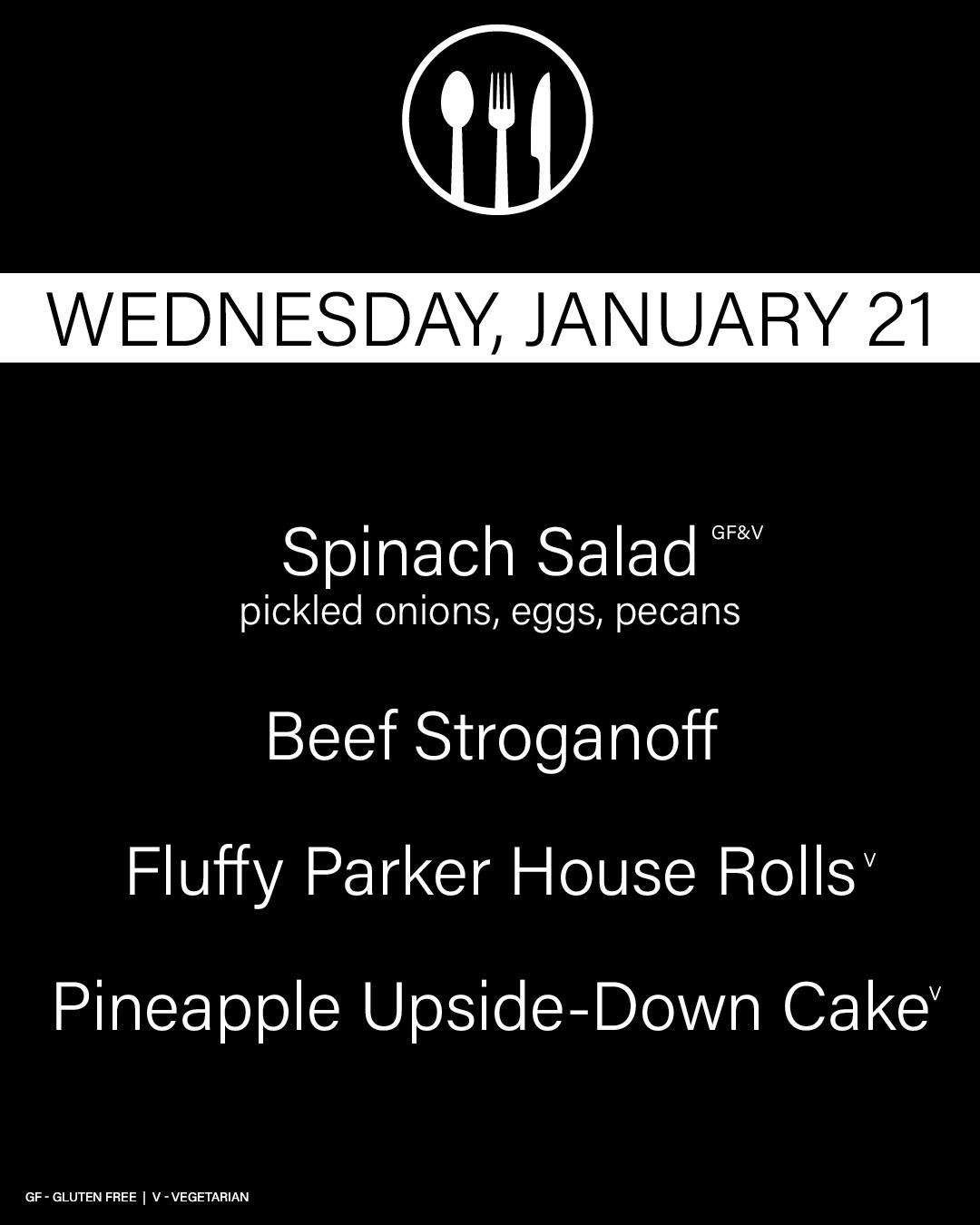 WEDNESDAY, JANUARY 21

Spinach Salad $^{GF\&V}$
pickled onions, eggs, pecans

Beef Stroganoff

Fluffy Parker House Rolls $^{V}$

Pineapple Upside-Down Cake $^{V}$

GF - GLUTEN FREE | V - VEGETARIAN