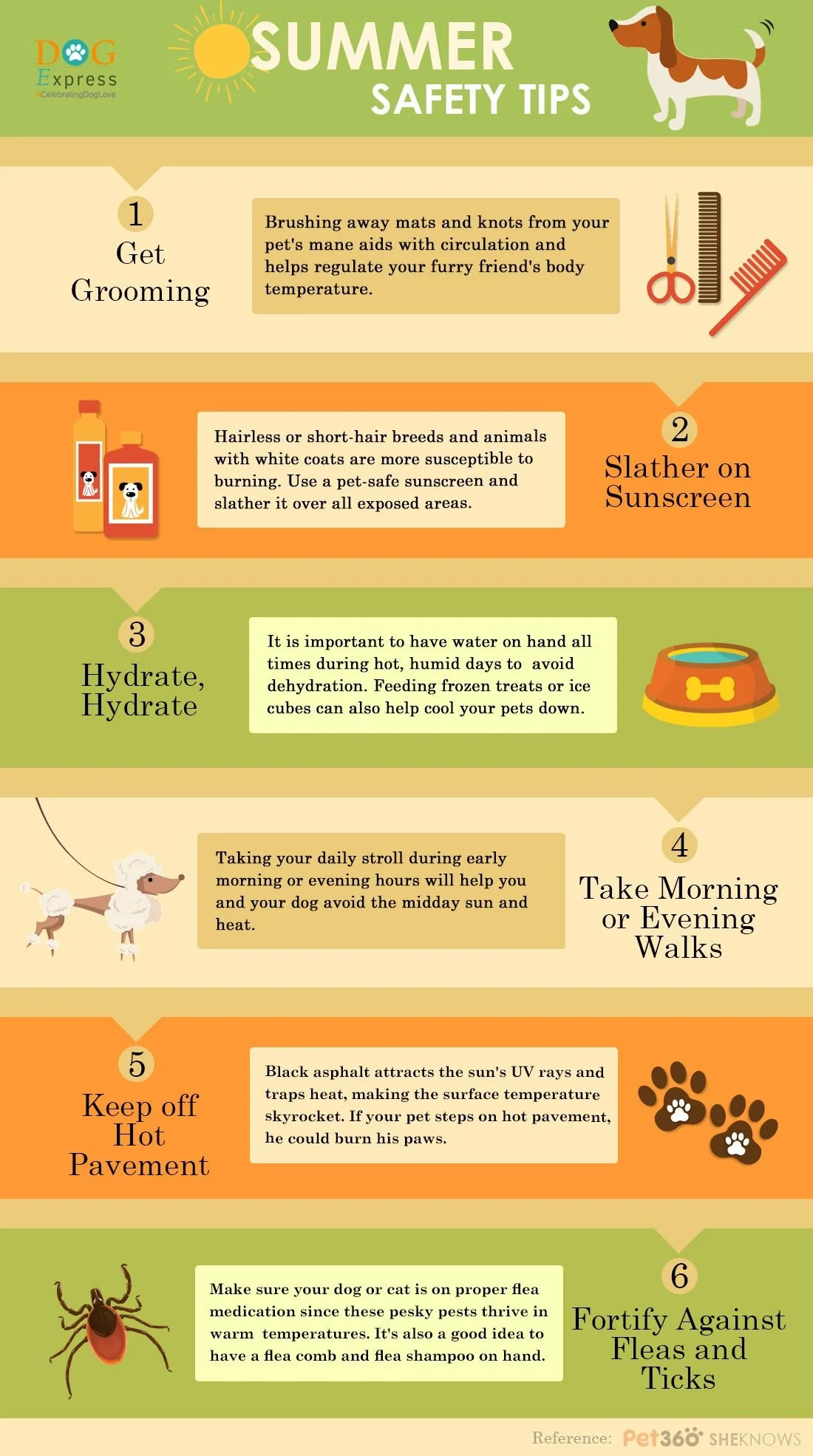 DOG Express
#CelebratingDogLove

SUMMER
SAFETY TIPS

1
Get Grooming

Brushing away mats and knots from your pet's mane aids with circulation and helps regulate your furry friend's body temperature.

Hairless or short-hair breeds and animals with white coats are more susceptible to burning. Use a pet-safe sunscreen and slather it over all exposed areas.

2
Slather on Sunscreen

3
Hydrate, Hydrate

It is important to have water on hand all times during hot, humid days to avoid dehydration. Feeding frozen treats or ice cubes can also help cool your pets down.

Taking your daily stroll during early morning or evening hours will help you and your dog avoid the midday sun and heat.

4
Take Morning or Evening Walks

5
Keep off Hot Pavement

Black asphalt attracts the sun's UV rays and traps heat, making the surface temperature skyrocket. If your pet steps on hot pavement, he could burn his paws.

Make sure your dog or cat is on proper flea medication since these pesky pests thrive in warm temperatures. It's also a good idea to have a flea comb and flea shampoo on hand.

6
Fortify Against Fleas and Ticks

Reference: Pet360 SHEKNOWS