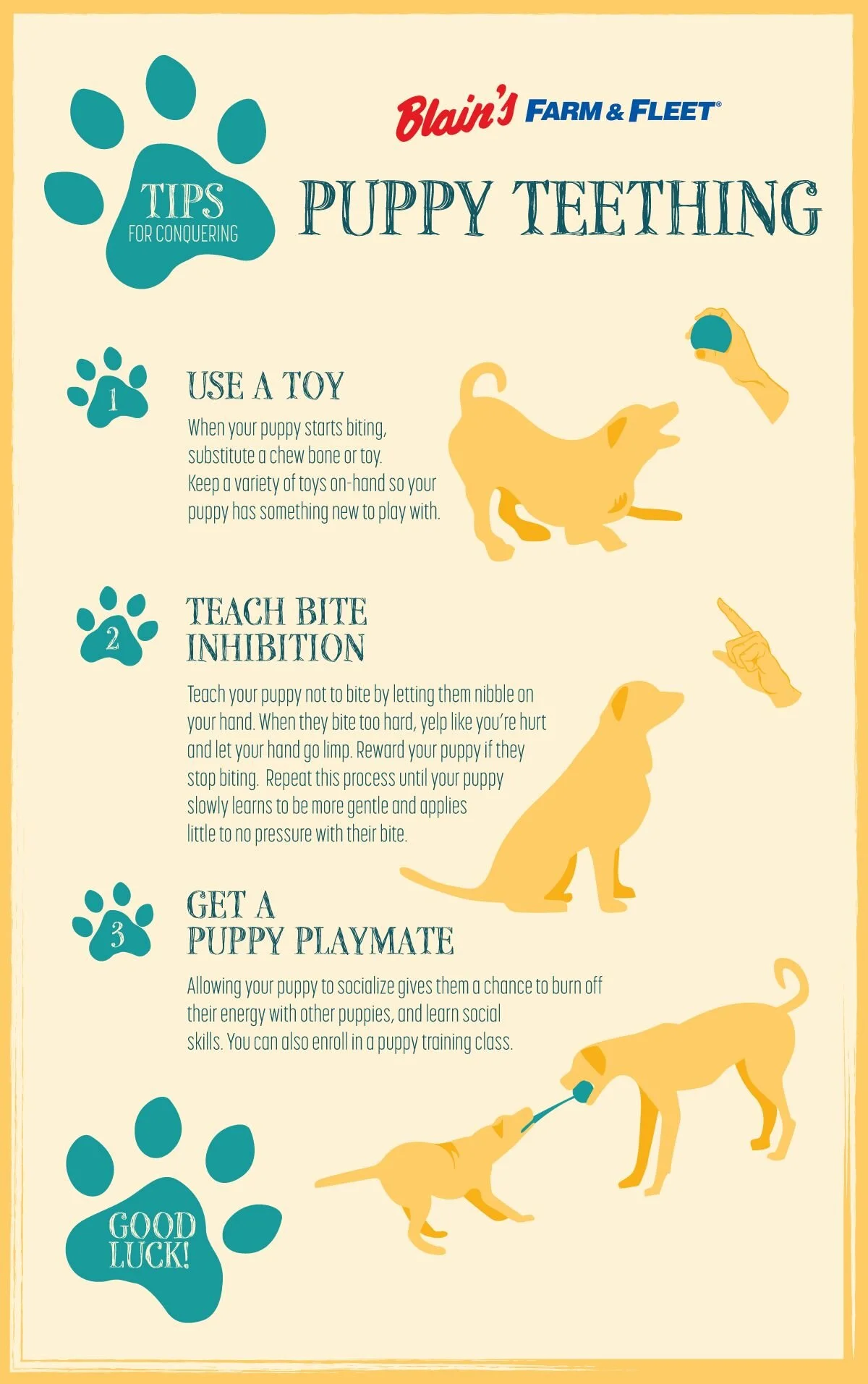 Blain's FARM & FLEET®

TIPS
FOR CONQUERING

PUPPY TEETHING

1

USE A TOY

When your puppy starts biting, substitute a chew bone or toy. Keep a variety of toys on-hand so your puppy has something new to play with.

2

TEACH BITE INHIBITION

Teach your puppy not to bite by letting them nibble on your hand. When they bite too hard, yelp like you're hurt and let your hand go limp. Reward your puppy if they stop biting. Repeat this process until your puppy slowly learns to be more gentle and applies little to no pressure with their bite.

3

GET A PUPPY PLAYMATE

Allowing your puppy to socialize gives them a chance to burn off their energy with other puppies, and learn social skills. You can also enroll in a puppy training class.

GOOD LUCK!