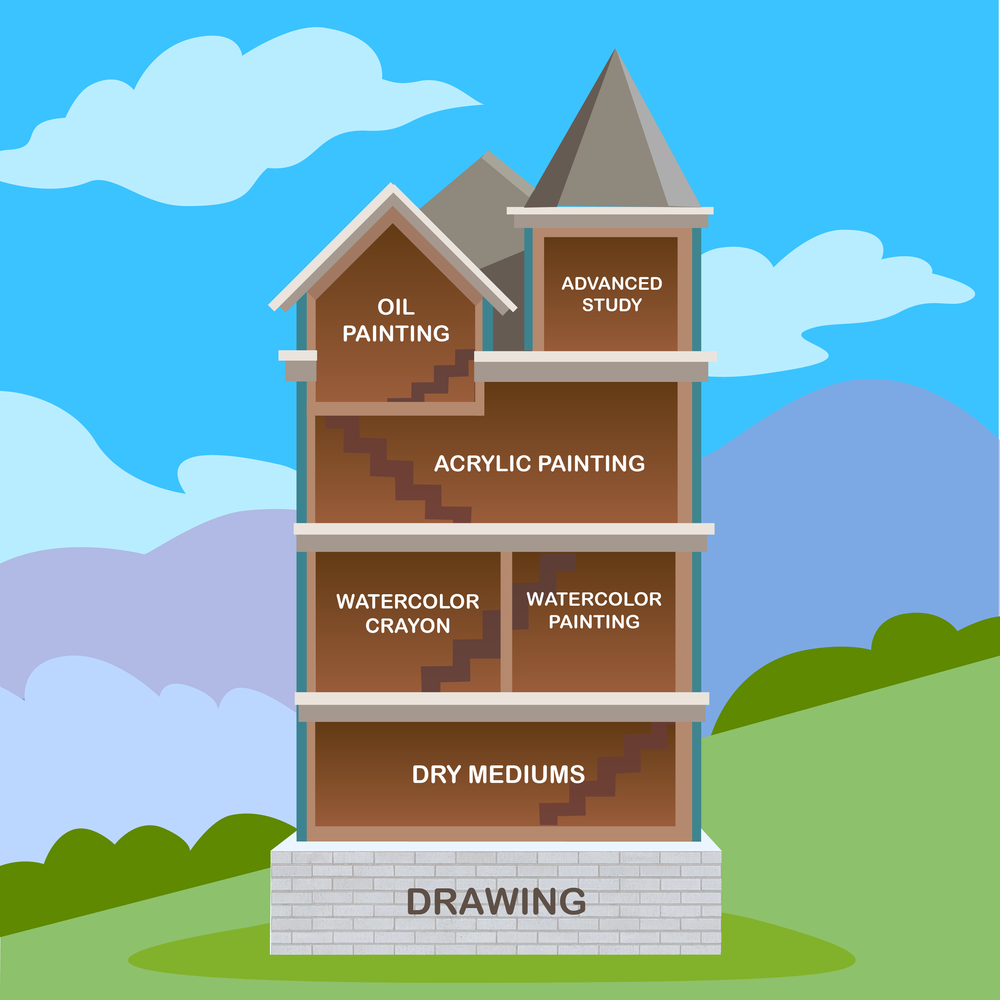 OIL PAINTING

ADVANCED STUDY

ACRYLIC PAINTING

WATERCOLOR CRAYON

WATERCOLOR PAINTING

DRY MEDIUMS

DRAWING