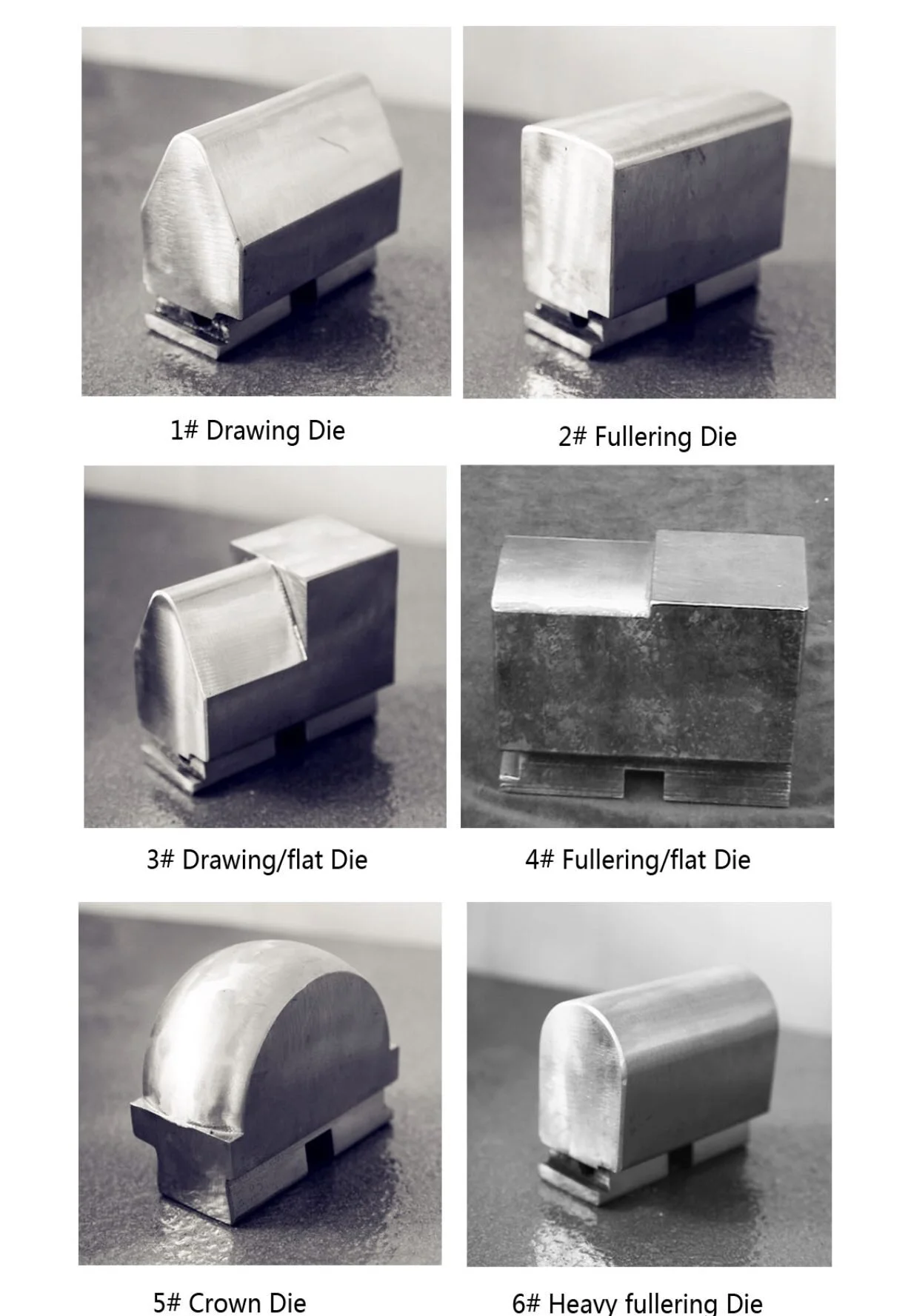 1# Drawing Die

2# Fullering Die

3# Drawing/flat Die

4# Fullering/flat Die

5# Crown Die

6# Heavy fullering Die