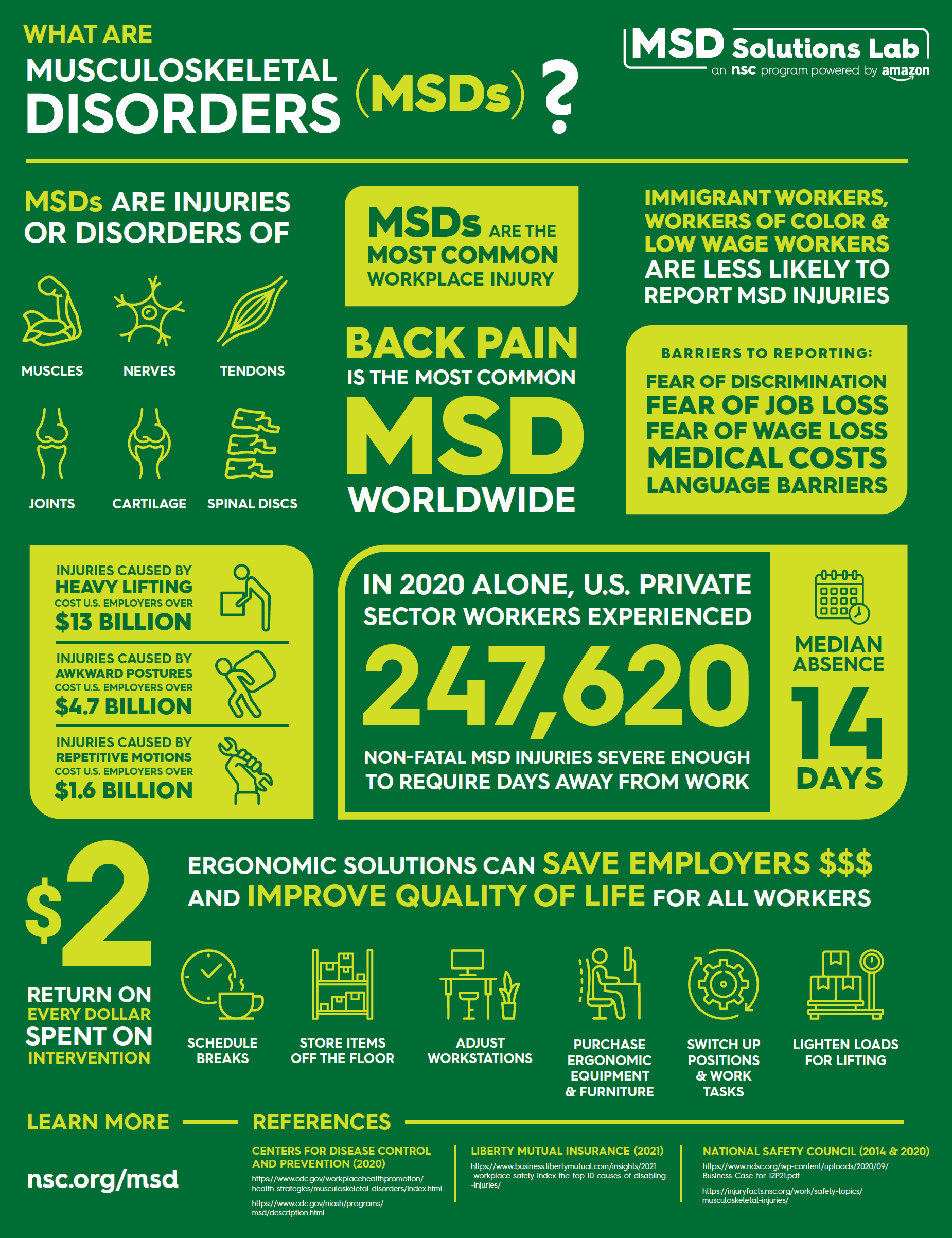 WHAT ARE
MUSCULOSKELETAL
DISORDERS (MSDs) ?

MSD Solutions Lab
an nsc program powered by amazon

MSDs ARE INJURIES OR DISORDERS OF

MUSCLES
NERVES
TENDONS
JOINTS
CARTILAGE
SPINAL DISCS

MSDs ARE THE MOST COMMON WORKPLACE INJURY

BACK PAIN IS THE MOST COMMON MSD WORLDWIDE

IMMIGRANT WORKERS, WORKERS OF COLOR & LOW WAGE WORKERS ARE LESS LIKELY TO REPORT MSD INJURIES

BARRIERS TO REPORTING:
FEAR OF DISCRIMINATION
FEAR OF JOB LOSS
FEAR OF WAGE LOSS
MEDICAL COSTS
LANGUAGE BARRIERS

INJURIES CAUSED BY HEAVY LIFTING COST U.S. EMPLOYERS OVER $13 BILLION

INJURIES CAUSED BY AWKWARD POSTURES COST U.S. EMPLOYERS OVER $4.7 BILLION

INJURIES CAUSED BY REPETITIVE MOTIONS COST U.S. EMPLOYERS OVER $1.6 BILLION

IN 2020 ALONE, U.S. PRIVATE SECTOR WORKERS EXPERIENCED 247,620 NON-FATAL MSD INJURIES SEVERE ENOUGH TO REQUIRE DAYS AWAY FROM WORK

MEDIAN ABSENCE 14 DAYS

$2 RETURN ON EVERY DOLLAR SPENT ON INTERVENTION

ERGONOMIC SOLUTIONS CAN SAVE EMPLOYERS $$$ AND IMPROVE QUALITY OF LIFE FOR ALL WORKERS

SCHEDULE BREAKS
STORE ITEMS OFF THE FLOOR
ADJUST WORKSTATIONS
PURCHASE ERGONOMIC EQUIPMENT & FURNITURE
SWITCH UP POSITIONS & WORK TASKS
LIGHTEN LOADS FOR LIFTING

LEARN MORE
nsc.org/msd

REFERENCES

CENTERS FOR DISEASE CONTROL AND PREVENTION (2020)
https://www.cdc.gov/workplacehealthpromotion/health-strategies/musculoskeletal-disorders/index.html
https://www.cdc.gov/niosh/programs/msd/description.html

LIBERTY MUTUAL INSURANCE (2021)
https://www.business.libertymutual.com/insights/2021-workplace-safety-index-the-top-10-causes-of-disabling-injuries/

NATIONAL SAFETY COUNCIL (2014 & 2020)
https://www.ndsc.org/wp-content/uploads/2020/09/Business-Case-for-I2P21.pdf
https://injuryfacts.nsc.org/work/safety-topics/musculoskeletal-injuries/