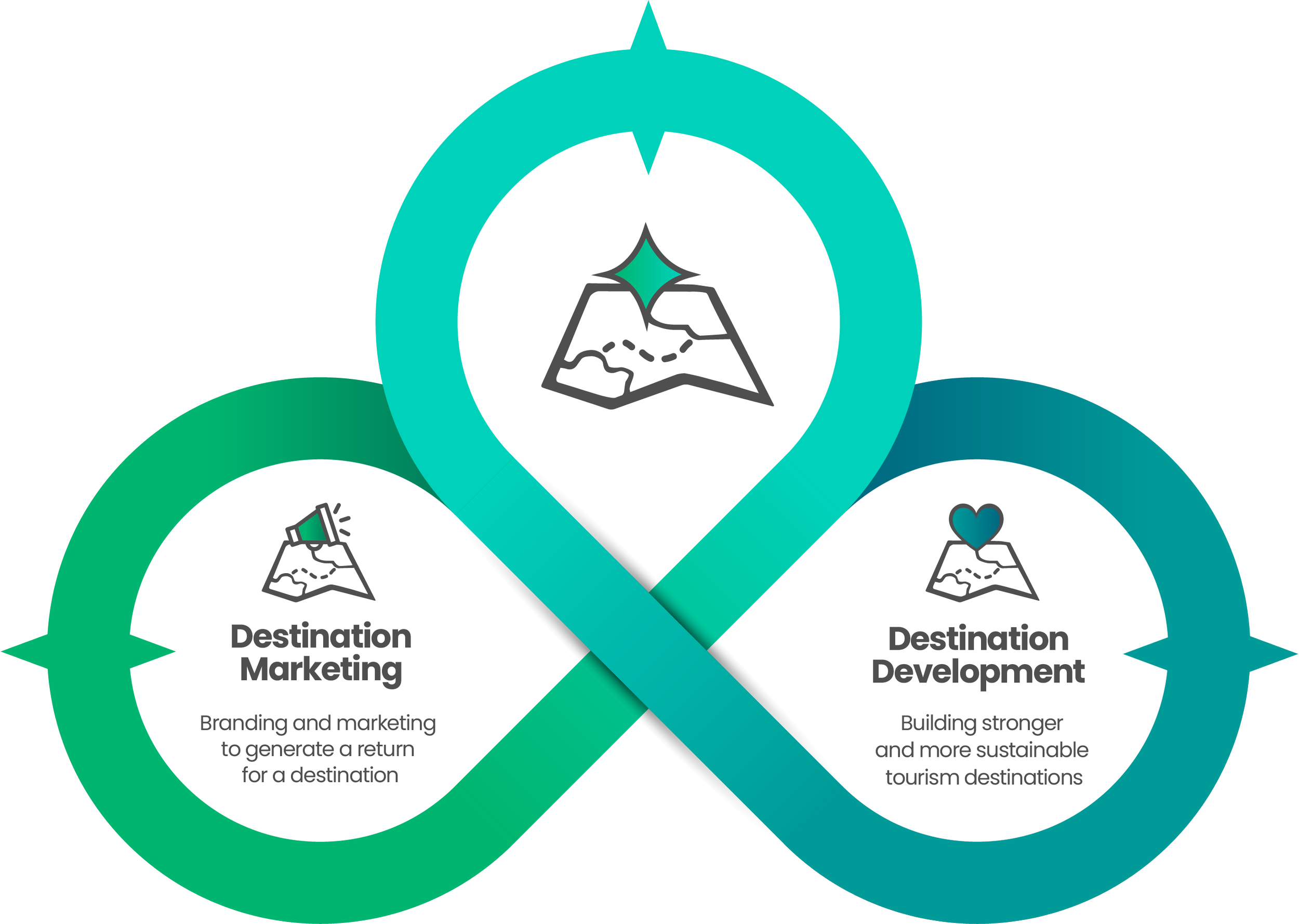 Destination Marketing

Branding and marketing to generate a return for a destination

Destination Development

Building stronger and more sustainable tourism destinations