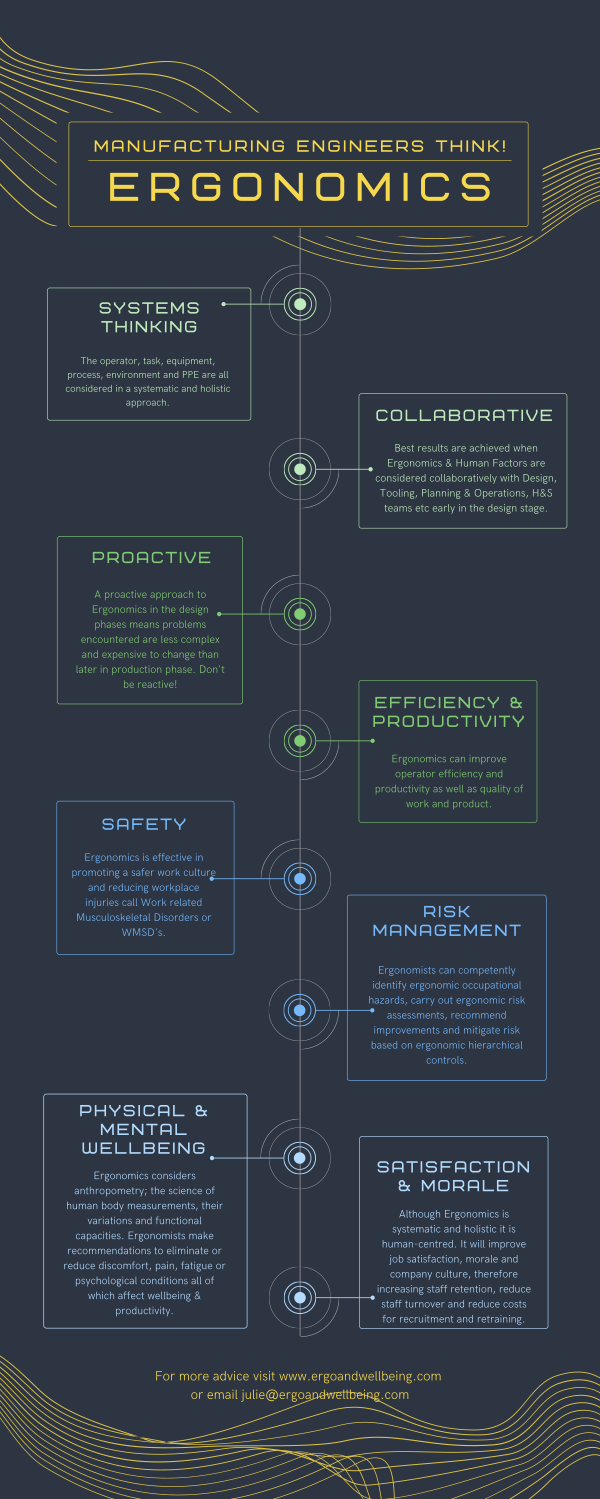 MANUFACTURING ENGINEERS THINK!

ERGONOMICS

SYSTEMS THINKING

The operator, task, equipment, process, environment and PPE are all considered in a systematic and holistic approach.

COLLABORATIVE

Best results are achieved when Ergonomics & Human Factors are considered collaboratively with Design, Tooling, Planning & Operations, H&S teams etc early in the design stage.

PROACTIVE

A proactive approach to Ergonomics in the design phases means problems encountered are less complex and expensive to change than later in production phase. Don't be reactive!

EFFICIENCY & PRODUCTIVITY

Ergonomics can improve operator efficiency and productivity as well as quality of work and product.

SAFETY

Ergonomics is effective in promoting a safer work culture and reducing workplace injuries call Work related Musculoskeletal Disorders or WMSD's.

RISK MANAGEMENT

Ergonomists can competently identify ergonomic occupational hazards, carry out ergonomic risk assessments, recommend improvements and mitigate risk based on ergonomic hierarchical controls.

PHYSICAL & MENTAL WELLBEING

Ergonomics considers anthropometry; the science of human body measurements, their variations and functional capacities. Ergonomists make recommendations to eliminate or reduce discomfort, pain, fatigue or psychological conditions all of which affect wellbeing & productivity.

SATISFACTION & MORALE

Although Ergonomics is systematic and holistic it is human-centred. It will improve job satisfaction, morale and company culture, therefore increasing staff retention, reduce staff turnover and reduce costs for recruitment and retraining.

For more advice visit www.ergoandwellbeing.com or email julie@ergoandwellbeing.com