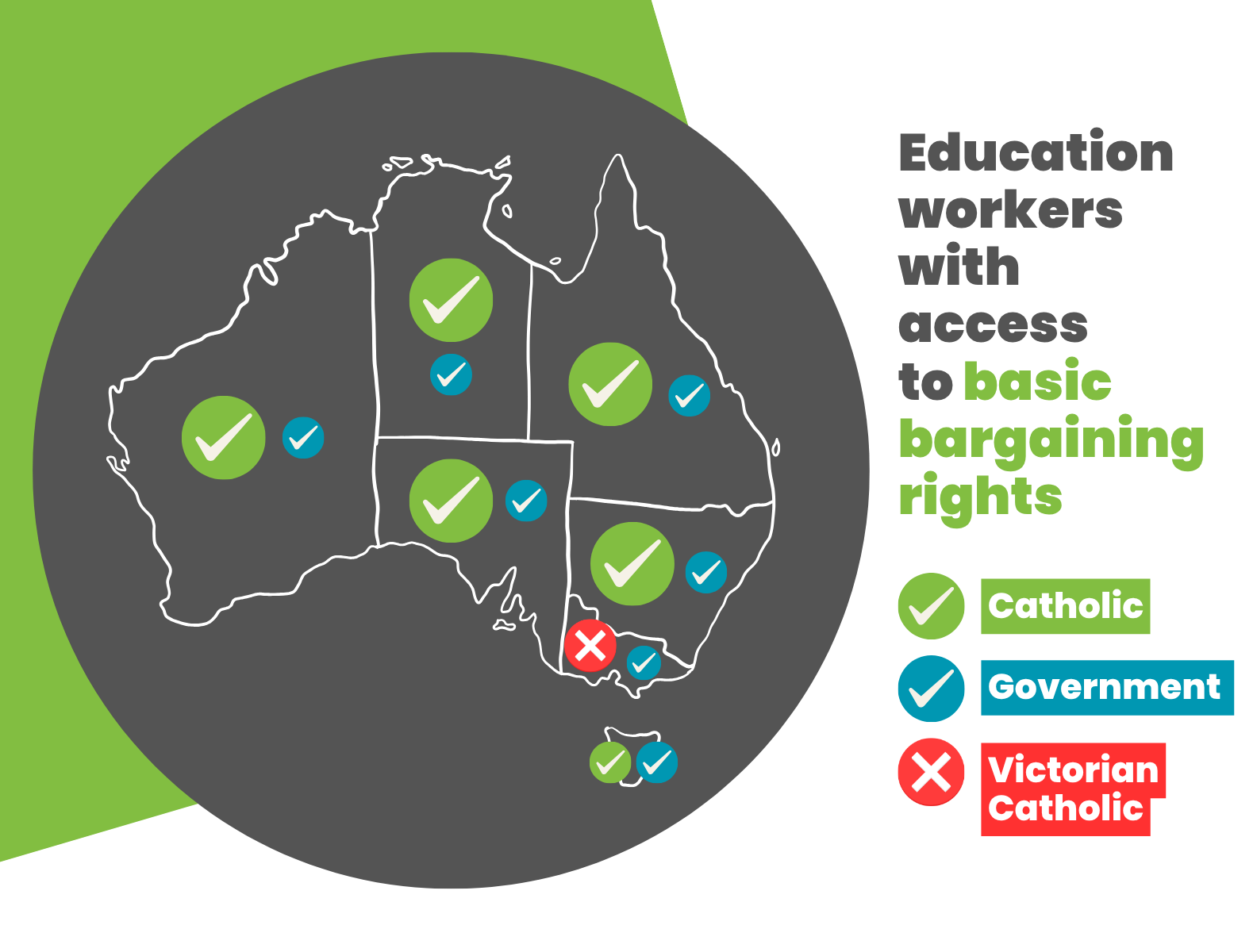 Education workers with access to basic bargaining rights

Catholic

Government

Victorian Catholic