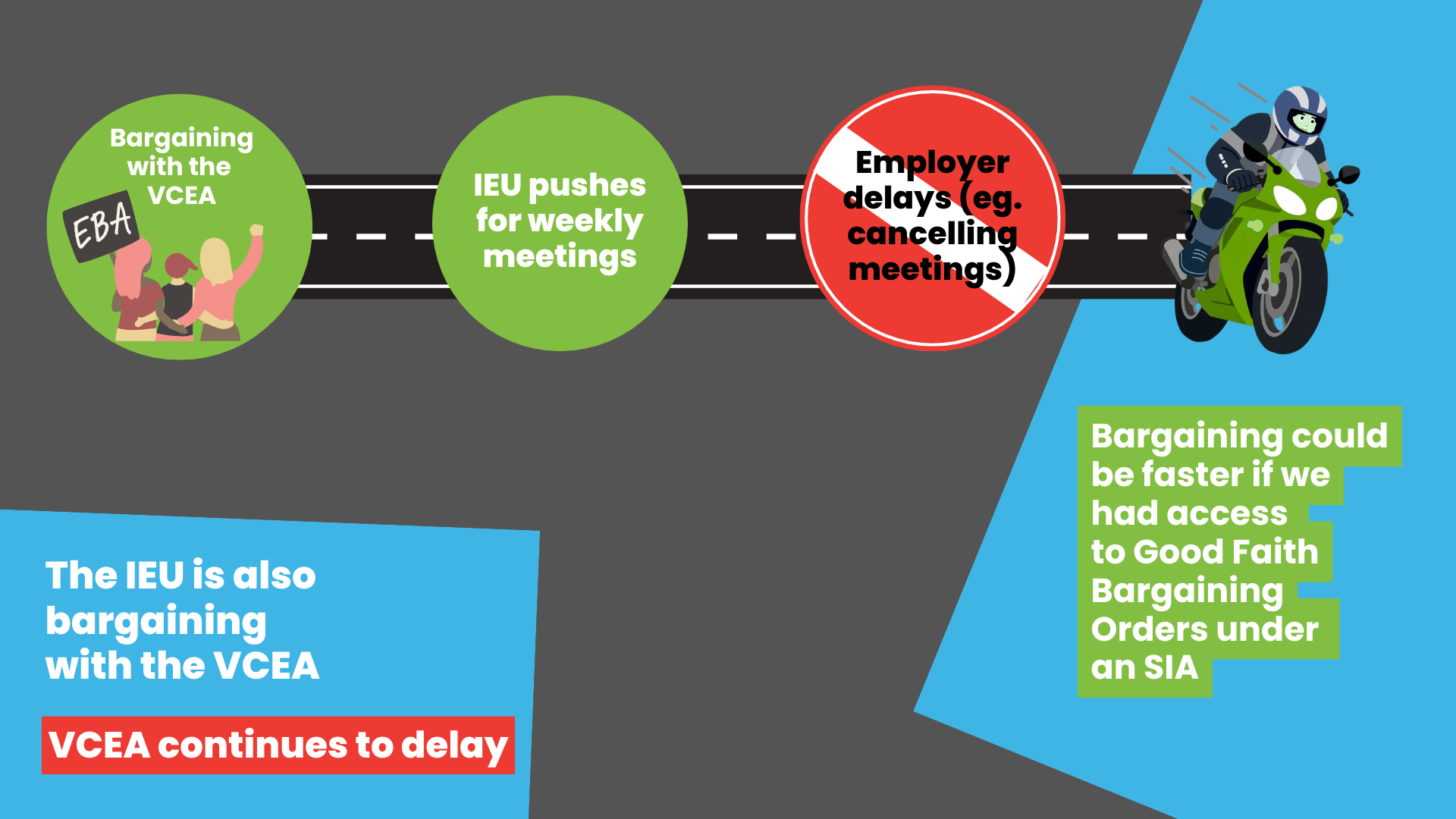 Bargaining with the VCEA

EBA

IEU pushes for weekly meetings

Employer delays (eg. cancelling meetings)

Bargaining could be faster if we had access to Good Faith Bargaining Orders under an SIA

The IEU is also bargaining with the VCEA

VCEA continues to delay