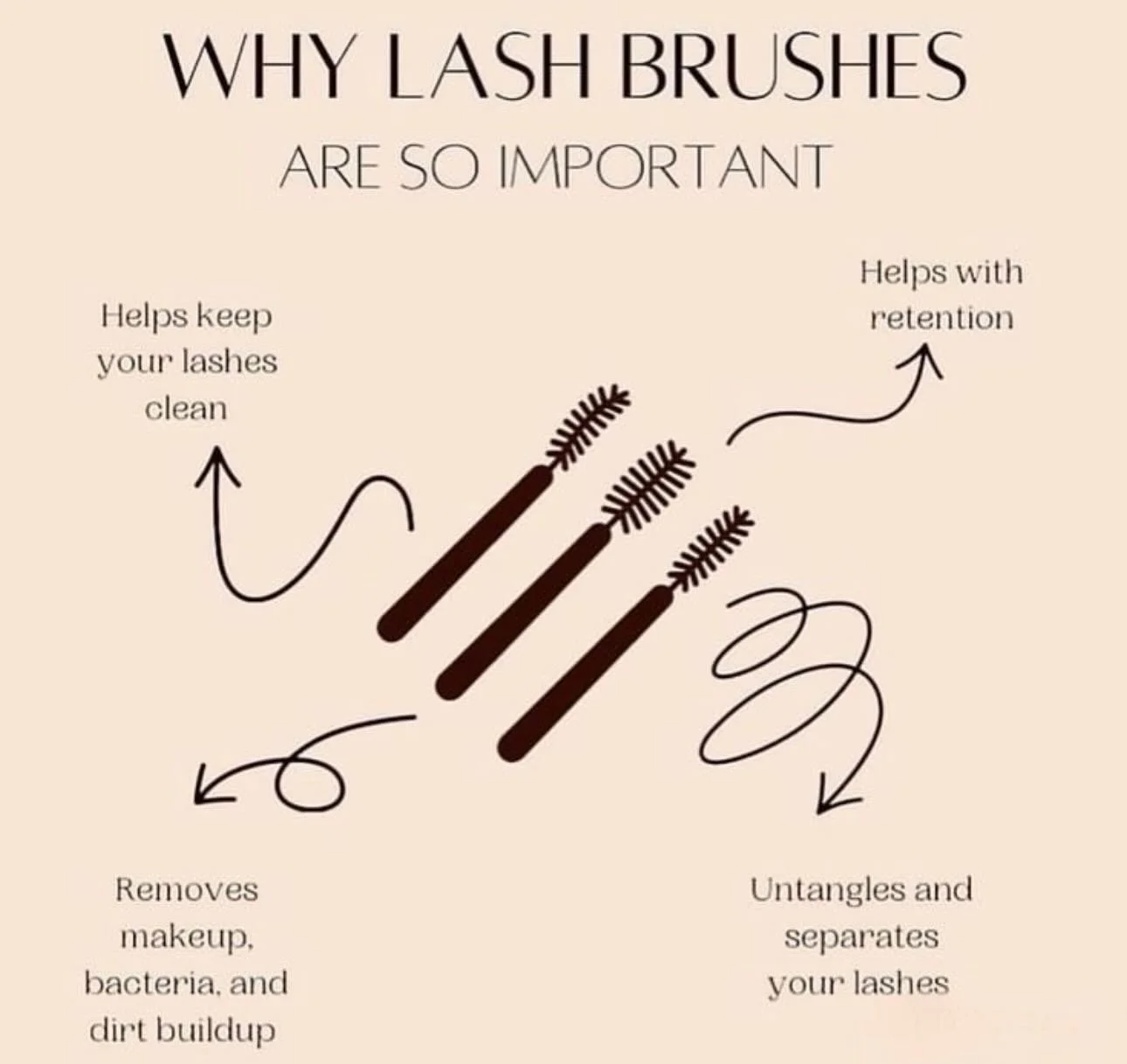 WHY LASH BRUSHES
ARE SO IMPORTANT

Helps keep your lashes clean

Helps with retention

Removes makeup, bacteria, and dirt buildup

Untangles and separates your lashes