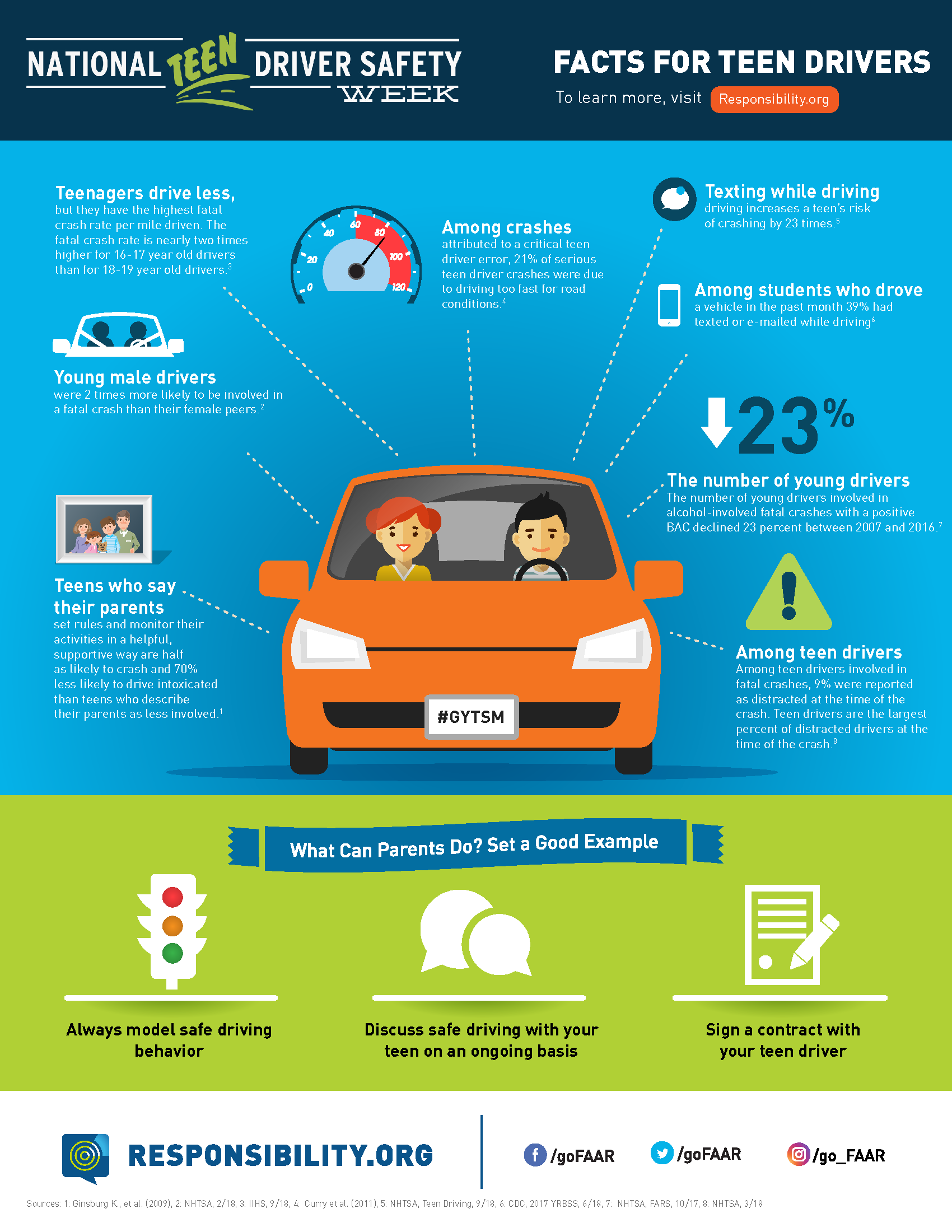 NATIONAL TEEN DRIVER SAFETY WEEK

FACTS FOR TEEN DRIVERS

To learn more, visit Responsibility.org

Teenagers drive less, but they have the highest fatal crash rate per mile driven. The fatal crash rate is nearly two times higher for 16-17 year old drivers than for 18-19 year old drivers.$^3$

0 20 40 60 80 100 120

Among crashes attributed to a critical teen driver error, 21% of serious teen driver crashes were due to driving too fast for road conditions.$^4$

Texting while driving driving increases a teen's risk of crashing by 23 times.$^5$

Among students who drove a vehicle in the past month 39% had texted or e-mailed while driving$^6$

Young male drivers were 2 times more likely to be involved in a fatal crash than their female peers.$^2$

23%

The number of young drivers
The number of young drivers involved in alcohol-involved fatal crashes with a positive BAC declined 23 percent between 2007 and 2016.$^7$

Teens who say their parents set rules and monitor their activities in a helpful, supportive way are half as likely to crash and 70% less likely to drive intoxicated than teens who describe their parents as less involved.$^1$

#GYTSM

Among teen drivers
Among teen drivers involved in fatal crashes, 9% were reported as distracted at the time of the crash. Teen drivers are the largest percent of distracted drivers at the time of the crash.$^8$

What Can Parents Do? Set a Good Example

Always model safe driving behavior

Discuss safe driving with your teen on an ongoing basis

Sign a contract with your teen driver

RESPONSIBILITY.ORG

/goFAAR /goFAAR /go_FAAR

Sources: 1: Ginsburg K., et al. (2009), 2: NHTSA, 2/18, 3: IIHS, 9/18, 4: Curry et al. (2011), 5: NHTSA, Teen Driving, 9/18, 6: CDC, 2017 YRBSS, 6/18, 7: NHTSA, FARS, 10/17, 8: NHTSA, 3/18