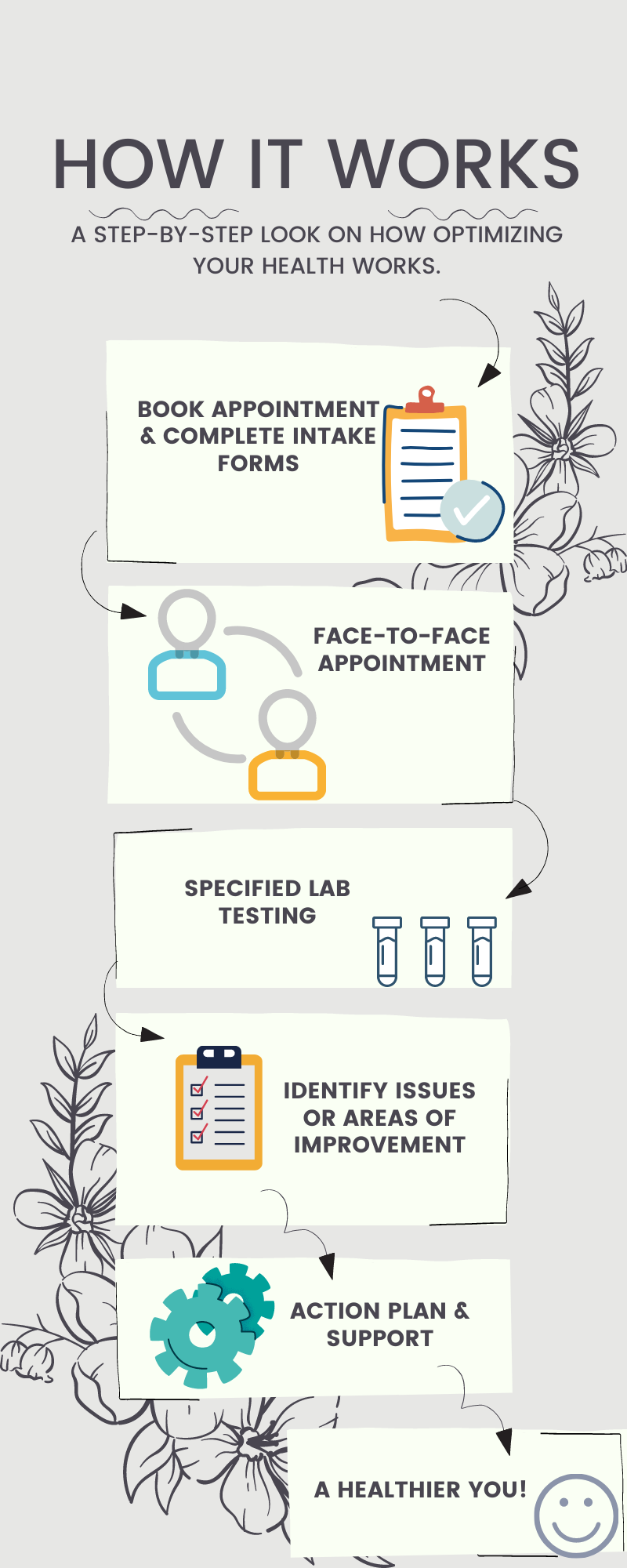 HOW IT WORKS

A STEP-BY-STEP LOOK ON HOW OPTIMIZING YOUR HEALTH WORKS.

BOOK APPOINTMENT & COMPLETE INTAKE FORMS

FACE-TO-FACE APPOINTMENT

SPECIFIED LAB TESTING

IDENTIFY ISSUES OR AREAS OF IMPROVEMENT

ACTION PLAN & SUPPORT

A HEALTHIER YOU!