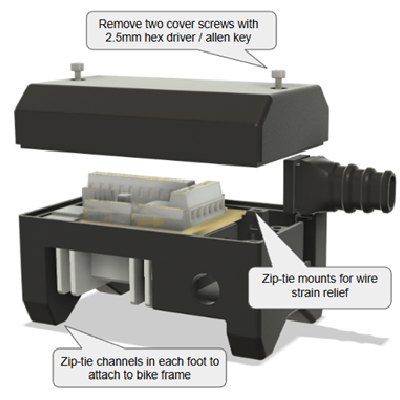 Remove two cover screws with 2.5mm hex driver / allen key

Zip-tie mounts for wire strain relief

Zip-tie channels in each foot to attach to bike frame