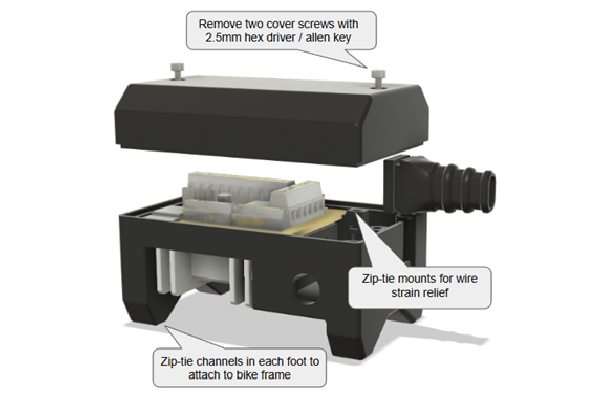 Remove two cover screws with 2.5mm hex driver / allen key

Zip-tie mounts for wire strain relief

Zip-tie channels in each foot to attach to bike frame