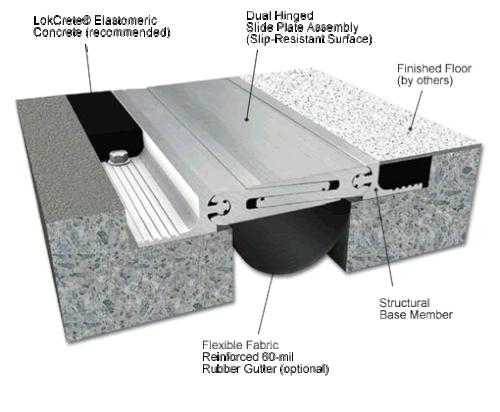 LokCrete® Elastomeric Concrete (recommended)

Dual Hinged Slide Plate Assembly (Slip-Resistant Surface)

Finished Floor (by others)

Structural Base Member

Flexible Fabric Reinforced 60-mil Rubber Gutter (optional)