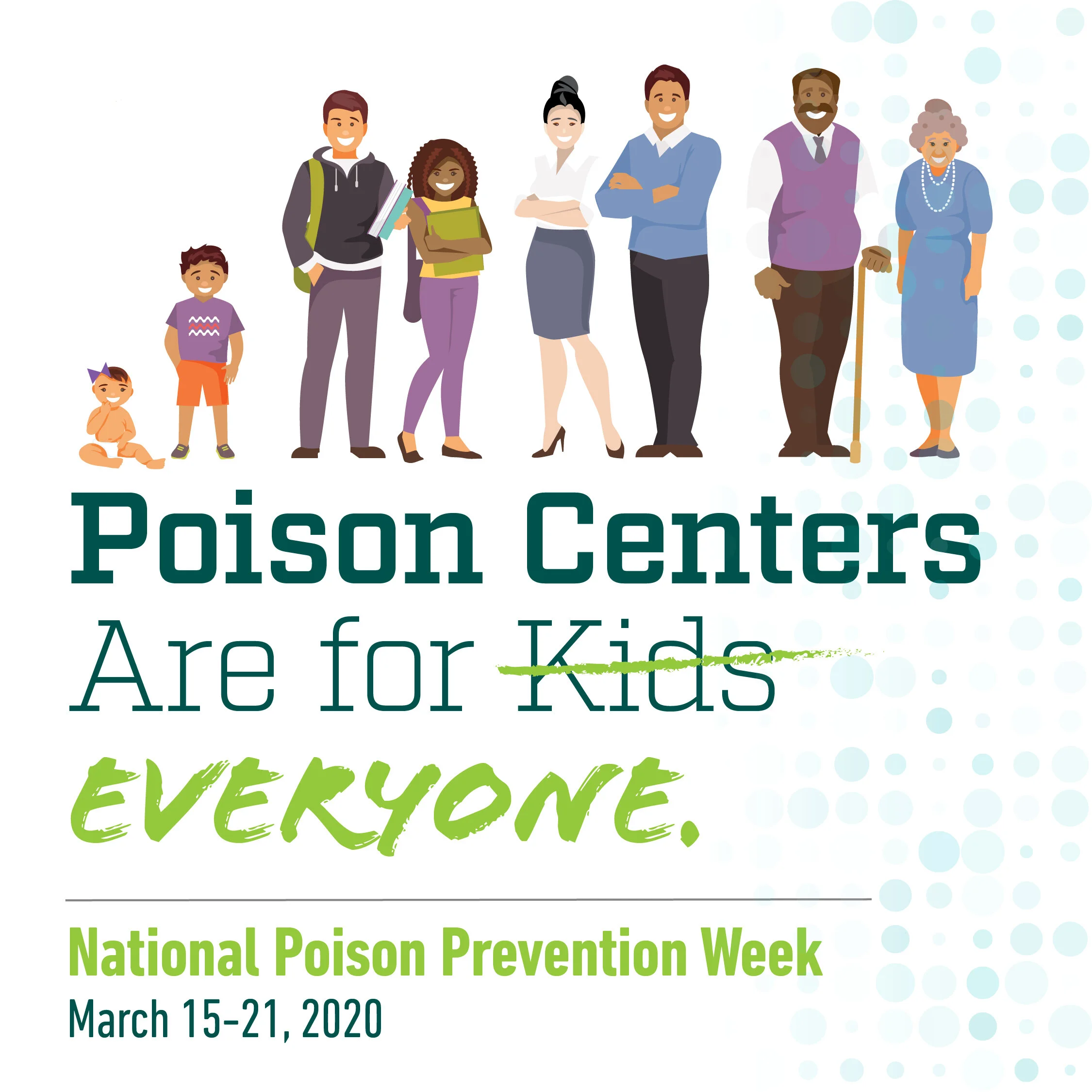 Poison Centers
Are for ~~Kids~~
EVERYONE.

National Poison Prevention Week
March 15-21, 2020