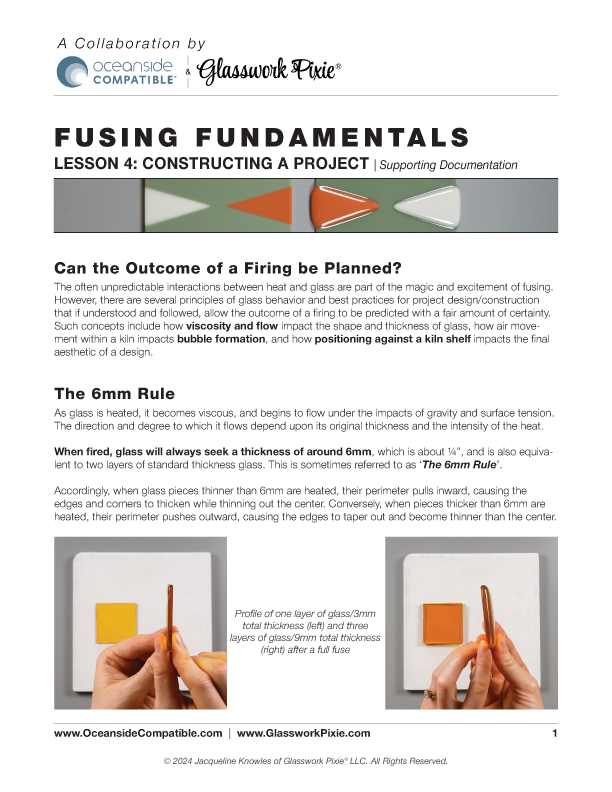 A Collaboration by
oceanside COMPATIBLE® & Glasswork Pixie®

FUSING FUNDAMENTALS
LESSON 4: CONSTRUCTING A PROJECT | Supporting Documentation

Can the Outcome of a Firing be Planned?
The often unpredictable interactions between heat and glass are part of the magic and excitement of fusing. However, there are several principles of glass behavior and best practices for project design/construction that if understood and followed, allow the outcome of a firing to be predicted with a fair amount of certainty. Such concepts include how viscosity and flow impact the shape and thickness of glass, how air movement within a kiln impacts bubble formation, and how positioning against a kiln shelf impacts the final aesthetic of a design.

The 6mm Rule
As glass is heated, it becomes viscous, and begins to flow under the impacts of gravity and surface tension. The direction and degree to which it flows depend upon its original thickness and the intensity of the heat.

When fired, glass will always seek a thickness of around 6mm, which is about ¼", and is also equivalent to two layers of standard thickness glass. This is sometimes referred to as 'The 6mm Rule'.

Accordingly, when glass pieces thinner than 6mm are heated, their perimeter pulls inward, causing the edges and corners to thicken while thinning out the center. Conversely, when pieces thicker than 6mm are heated, their perimeter pushes outward, causing the edges to taper out and become thinner than the center.

Profile of one layer of glass/3mm total thickness (left) and three layers of glass/9mm total thickness (right) after a full fuse

www.OceansideCompatible.com | www.GlassworkPixie.com 1

© 2024 Jacqueline Knowles of Glasswork Pixie® LLC. All Rights Reserved.