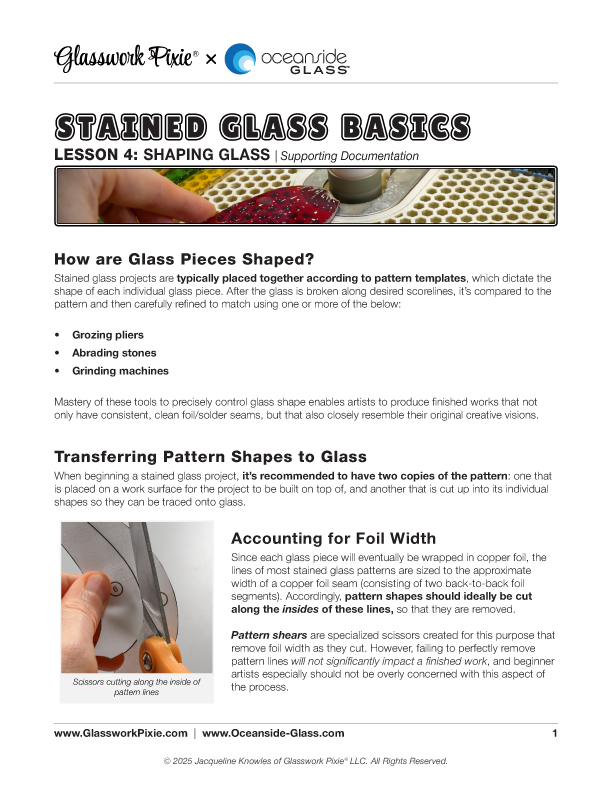 Glasswork Pixie® × oceanside GLASS

STAINED GLASS BASICS
LESSON 4: SHAPING GLASS | Supporting Documentation

How are Glass Pieces Shaped?
Stained glass projects are typically placed together according to pattern templates, which dictate the shape of each individual glass piece. After the glass is broken along desired scorelines, it's compared to the pattern and then carefully refined to match using one or more of the below:

• Grozing pliers
• Abrading stones
• Grinding machines

Mastery of these tools to precisely control glass shape enables artists to produce finished works that not only have consistent, clean foil/solder seams, but that also closely resemble their original creative visions.

Transferring Pattern Shapes to Glass
When beginning a stained glass project, it's recommended to have two copies of the pattern: one that is placed on a work surface for the project to be built on top of, and another that is cut up into its individual shapes so they can be traced onto glass.

Scissors cutting along the inside of pattern lines

Accounting for Foil Width
Since each glass piece will eventually be wrapped in copper foil, the lines of most stained glass patterns are sized to the approximate width of a copper foil seam (consisting of two back-to-back foil segments). Accordingly, pattern shapes should ideally be cut along the insides of these lines, so that they are removed.

Pattern shears are specialized scissors created for this purpose that remove foil width as they cut. However, failing to perfectly remove pattern lines will not significantly impact a finished work, and beginner artists especially should not be overly concerned with this aspect of the process.

www.GlassworkPixie.com | www.Oceanside-Glass.com 1

© 2025 Jacqueline Knowles of Glasswork Pixie® LLC. All Rights Reserved.