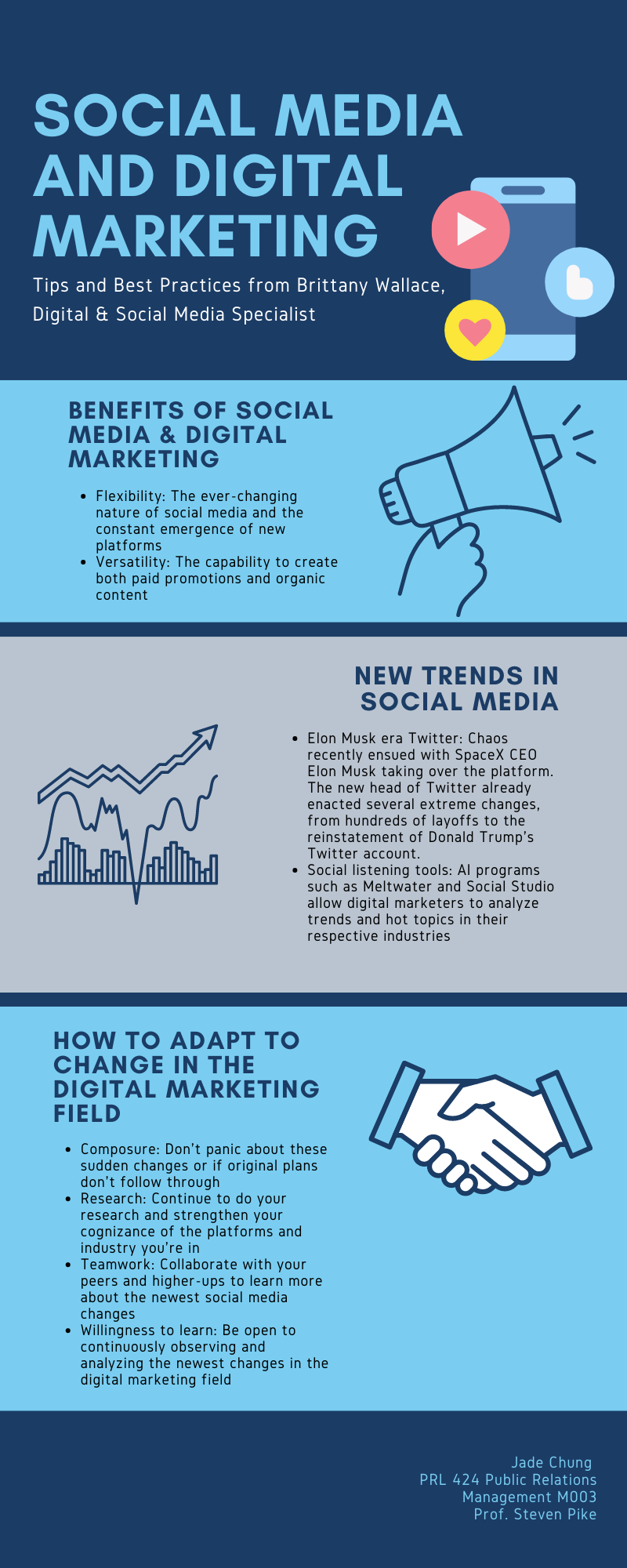 SOCIAL MEDIA AND DIGITAL MARKETING

Tips and Best Practices from Brittany Wallace, Digital & Social Media Specialist

BENEFITS OF SOCIAL MEDIA & DIGITAL MARKETING

- Flexibility: The ever-changing nature of social media and the constant emergence of new platforms
- Versatility: The capability to create both paid promotions and organic content

NEW TRENDS IN SOCIAL MEDIA

- Elon Musk era Twitter: Chaos recently ensued with SpaceX CEO Elon Musk taking over the platform. The new head of Twitter already enacted several extreme changes, from hundreds of layoffs to the reinstatement of Donald Trump's Twitter account.
- Social listening tools: AI programs such as Meltwater and Social Studio allow digital marketers to analyze trends and hot topics in their respective industries

HOW TO ADAPT TO CHANGE IN THE DIGITAL MARKETING FIELD

- Composure: Don't panic about these sudden changes or if original plans don't follow through
- Research: Continue to do your research and strengthen your cognizance of the platforms and industry you're in
- Teamwork: Collaborate with your peers and higher-ups to learn more about the newest social media changes
- Willingness to learn: Be open to continuously observing and analyzing the newest changes in the digital marketing field

Jade Chung
PRL 424 Public Relations Management M003
Prof. Steven Pike