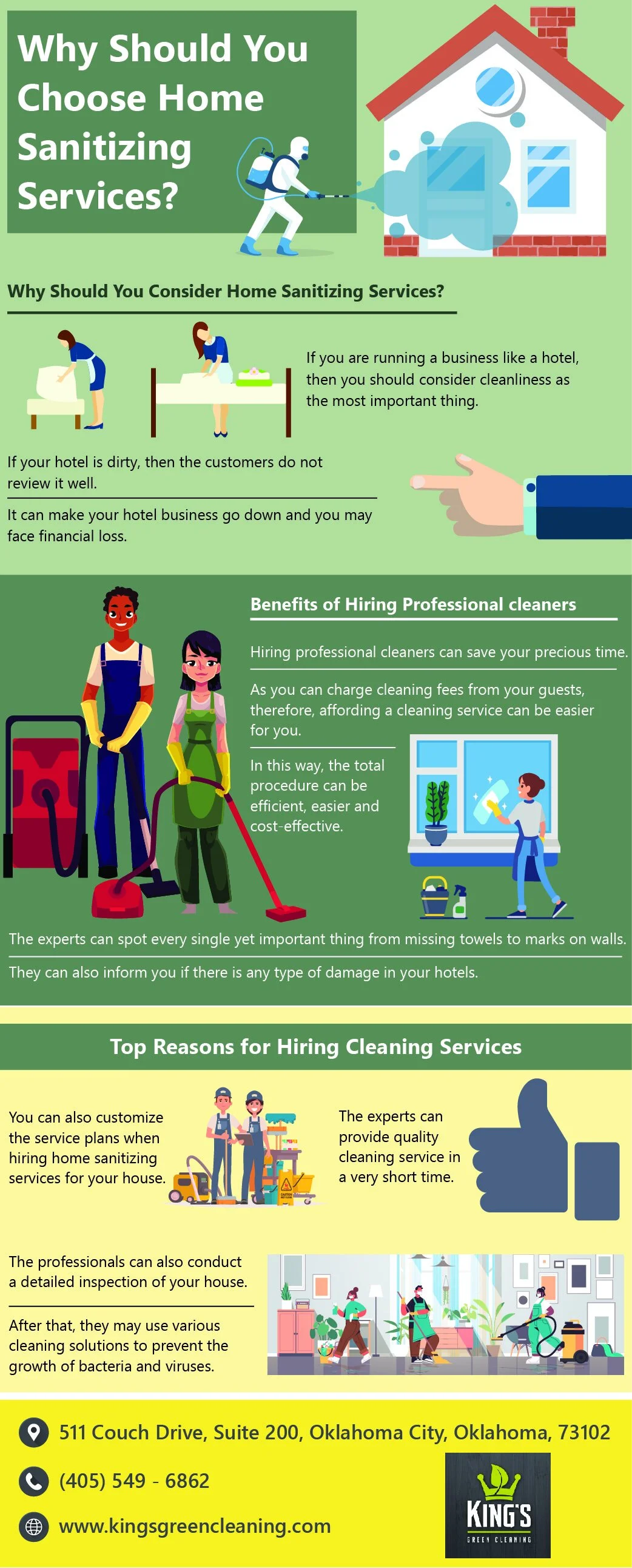 Why Should You Choose Home Sanitizing Services?

Why Should You Consider Home Sanitizing Services?

If you are running a business like a hotel, then you should consider cleanliness as the most important thing.

If your hotel is dirty, then the customers do not review it well.

It can make your hotel business go down and you may face financial loss.

Benefits of Hiring Professional cleaners

Hiring professional cleaners can save your precious time.

As you can charge cleaning fees from your guests, therefore, affording a cleaning service can be easier for you.

In this way, the total procedure can be efficient, easier and cost-effective.

The experts can spot every single yet important thing from missing towels to marks on walls.

They can also inform you if there is any type of damage in your hotels.

Top Reasons for Hiring Cleaning Services

You can also customize the service plans when hiring home sanitizing services for your house.

The experts can provide quality cleaning service in a very short time.

The professionals can also conduct a detailed inspection of your house.

After that, they may use various cleaning solutions to prevent the growth of bacteria and viruses.

511 Couch Drive, Suite 200, Oklahoma City, Oklahoma, 73102

(405) 549 - 6862

www.kingsgreencleaning.com

KING'S
GREEN CLEANING