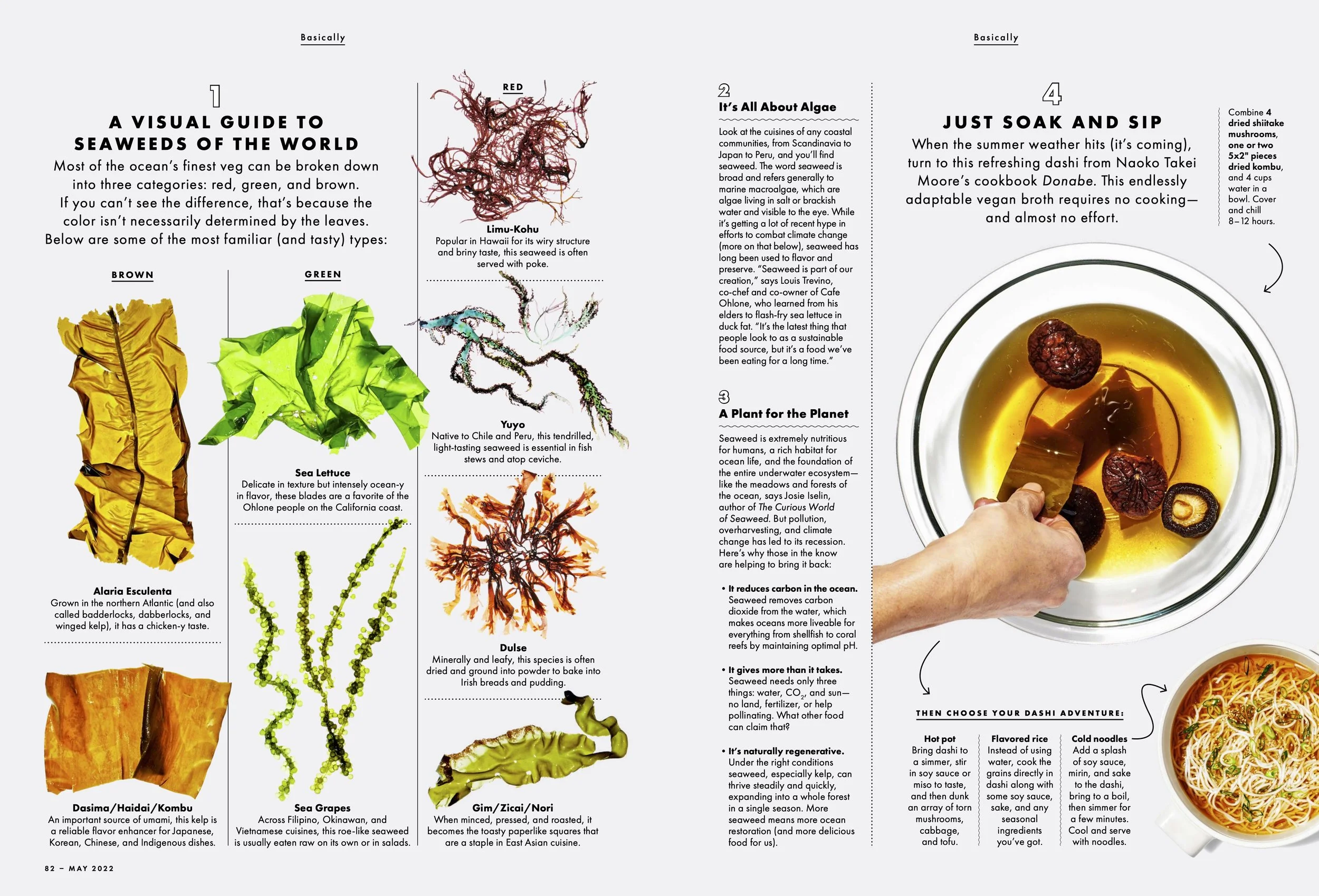 Basically

1

A VISUAL GUIDE TO SEAWEEDS OF THE WORLD

Most of the ocean's finest veg can be broken down into three categories: red, green, and brown. If you can't see the difference, that's because the color isn't necessarily determined by the leaves. Below are some of the most familiar (and tasty) types:

BROWN

Alaria Esculenta
Grown in the northern Atlantic (and also called badderlocks, dabberlocks, and winged kelp), it has a chicken-y taste.

Dasima/Haidai/Kombu
An important source of umami, this kelp is a reliable flavor enhancer for Japanese, Korean, Chinese, and Indigenous dishes.

GREEN

Sea Lettuce
Delicate in texture but intensely ocean-y in flavor, these blades are a favorite of the Ohlone people on the California coast.

Sea Grapes
Across Filipino, Okinawan, and Vietnamese cuisines, this roe-like seaweed is usually eaten raw on its own or in salads.

RED

Limu-Kohu
Popular in Hawaii for its wiry structure and briny taste, this seaweed is often served with poke.

Yuyo
Native to Chile and Peru, this tendrilled, light-tasting seaweed is essential in fish stews and atop ceviche.

Dulse
Minerally and leafy, this species is often dried and ground into powder to bake into Irish breads and pudding.

Gim/Zicai/Nori
When minced, pressed, and roasted, it becomes the toasty paperlike squares that are a staple in East Asian cuisine.

82 – MAY 2022

Basically

2
It's All About Algae

Look at the cuisines of any coastal communities, from Scandinavia to Japan to Peru, and you'll find seaweed. The word seaweed is broad and refers generally to marine macroalgae, which are algae living in salt or brackish water and visible to the eye. While it's getting a lot of recent hype in efforts to combat climate change (more on that below), seaweed has long been used to flavor and preserve. "Seaweed is part of our creation," says Louis Trevino, co-chef and co-owner of Cafe Ohlone, who learned from his elders to flash-fry sea lettuce in duck fat. "It's the latest thing that people look to as a sustainable food source, but it's a food we've been eating for a long time."

3
A Plant for the Planet

Seaweed is extremely nutritious for humans, a rich habitat for ocean life, and the foundation of the entire underwater ecosystem—like the meadows and forests of the ocean, says Josie Iselin, author of The Curious World of Seaweed. But pollution, overharvesting, and climate change has led to its recession. Here's why those in the know are helping to bring it back:

• It reduces carbon in the ocean. Seaweed removes carbon dioxide from the water, which makes oceans more liveable for everything from shellfish to coral reefs by maintaining optimal pH.

• It gives more than it takes. Seaweed needs only three things: water, $CO_2$, and sun—no land, fertilizer, or help pollinating. What other food can claim that?

• It's naturally regenerative. Under the right conditions seaweed, especially kelp, can thrive steadily and quickly, expanding into a whole forest in a single season. More seaweed means more ocean restoration (and more delicious food for us).

4

JUST SOAK AND SIP

When the summer weather hits (it's coming), turn to this refreshing dashi from Naoko Takei Moore's cookbook Donabe. This endlessly adaptable vegan broth requires no cooking—and almost no effort.

Combine 4 dried shiitake mushrooms, one or two 5x2" pieces dried kombu, and 4 cups water in a bowl. Cover and chill 8–12 hours.

THEN CHOOSE YOUR DASHI ADVENTURE:

Hot pot
Bring dashi to a simmer, stir in soy sauce or miso to taste, and then dunk an array of torn mushrooms, cabbage, and tofu.

Flavored rice
Instead of using water, cook the grains directly in dashi along with some soy sauce, sake, and any seasonal ingredients you've got.

Cold noodles
Add a splash of soy sauce, mirin, and sake to the dashi, bring to a boil, then simmer for a few minutes. Cool and serve with noodles.