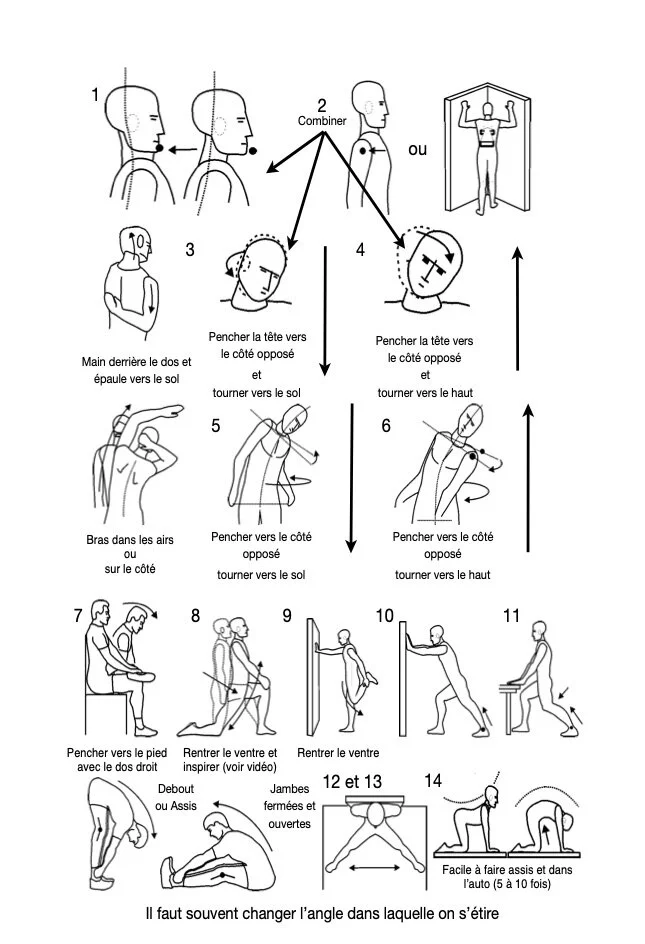 1

2
Combiner

ou

3

4

Main derrière le dos et épaule vers le sol

Pencher la tête vers le côté opposé
et
tourner vers le sol

Pencher la tête vers le côté opposé
et
tourner vers le haut

5

6

Bras dans les airs
ou
sur le côté

Pencher vers le côté opposé
tourner vers le sol

Pencher vers le côté opposé
tourner vers le haut

7

8

9

10

11

Pencher vers le pied avec le dos droit

Rentrer le ventre et inspirer (voir vidéo)

Rentrer le ventre

Debout ou Assis

Jambes fermées et ouvertes

12 et 13

14

Facile à faire assis et dans l'auto (5 à 10 fois)

Il faut souvent changer l'angle dans laquelle on s'étire