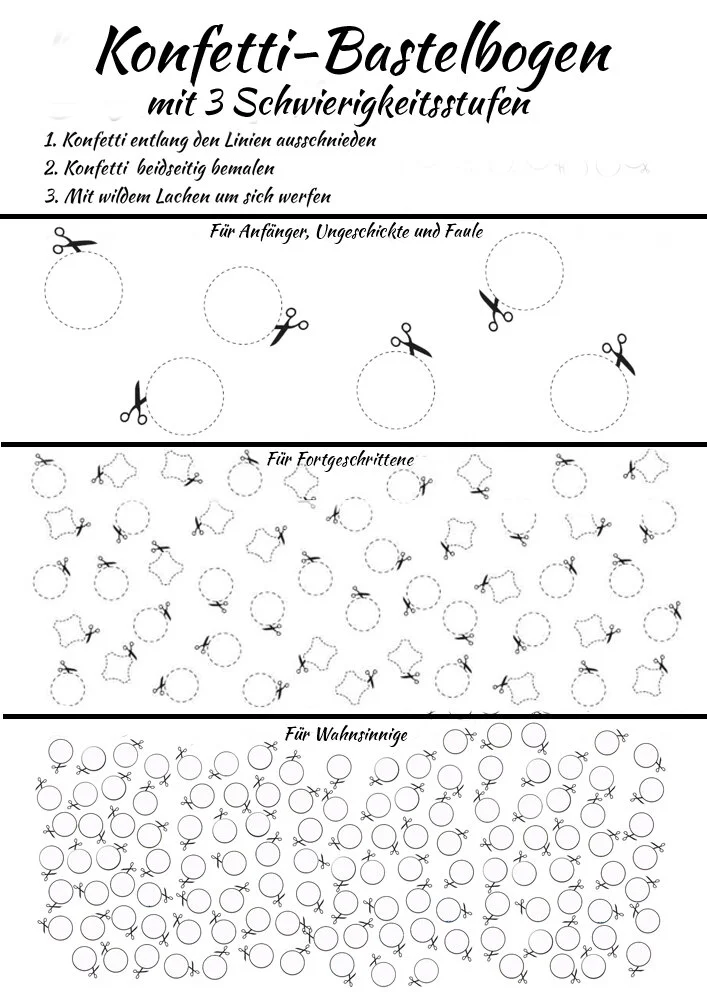 Konfetti-Bastelbogen
mit 3 Schwierigkeitsstufen

1. Konfetti entlang den Linien ausschnieden
2. Konfetti beidseitig bemalen
3. Mit wildem Lachen um sich werfen

Für Anfänger, Ungeschickte und Faule

Für Fortgeschrittene

Für Wahnsinnige