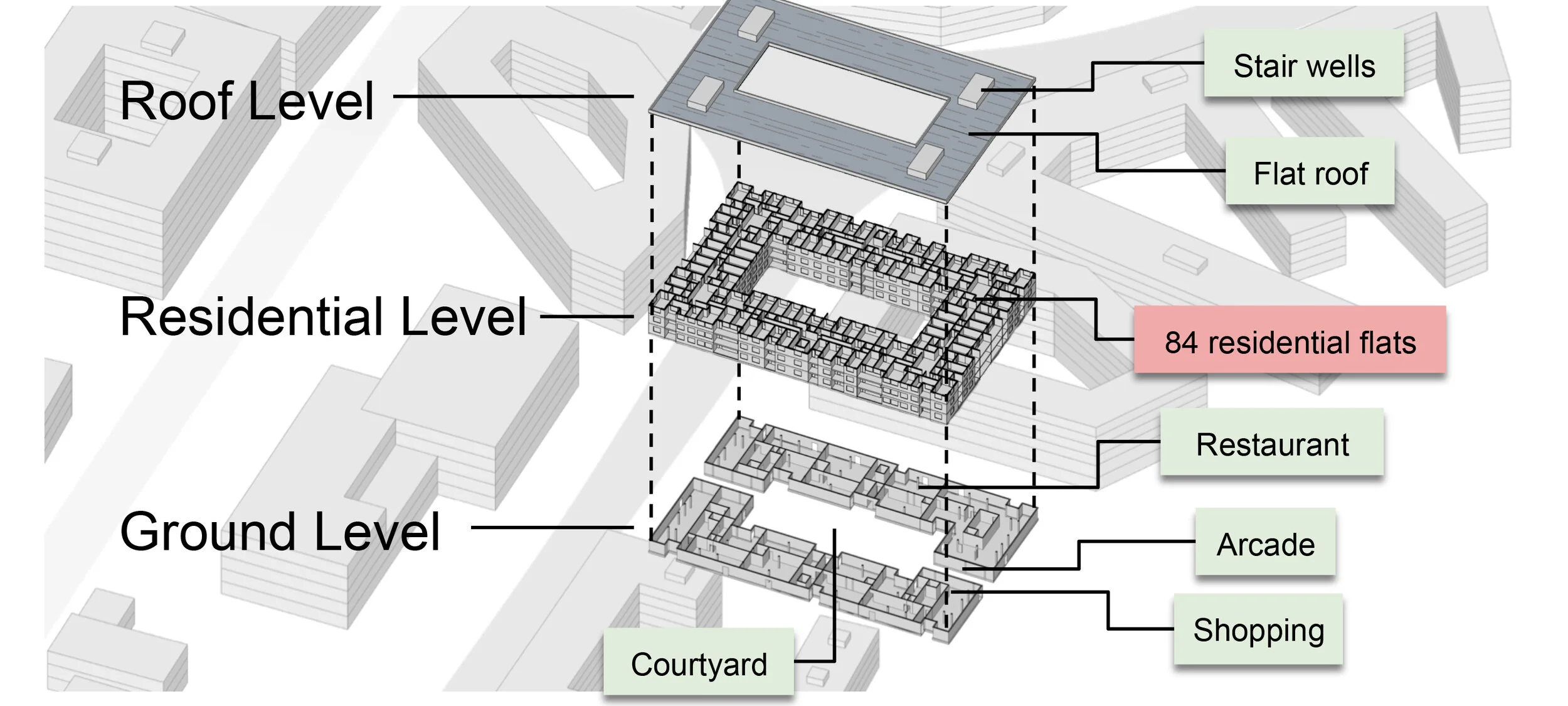 Roof Level

Residential Level

Ground Level

Stair wells

Flat roof

84 residential flats

Restaurant

Arcade

Shopping

Courtyard