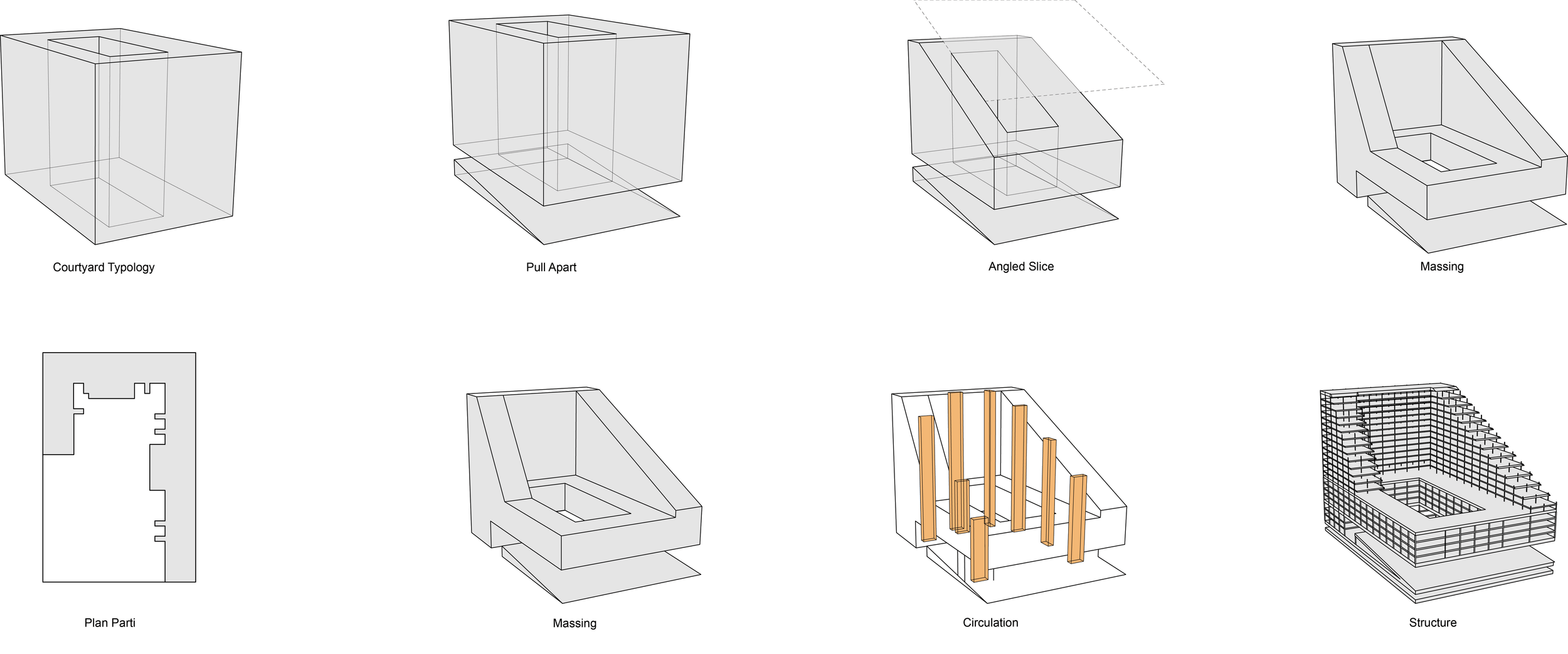 Courtyard Typology

Pull Apart

Angled Slice

Massing

Plan Parti

Massing

Circulation

Structure