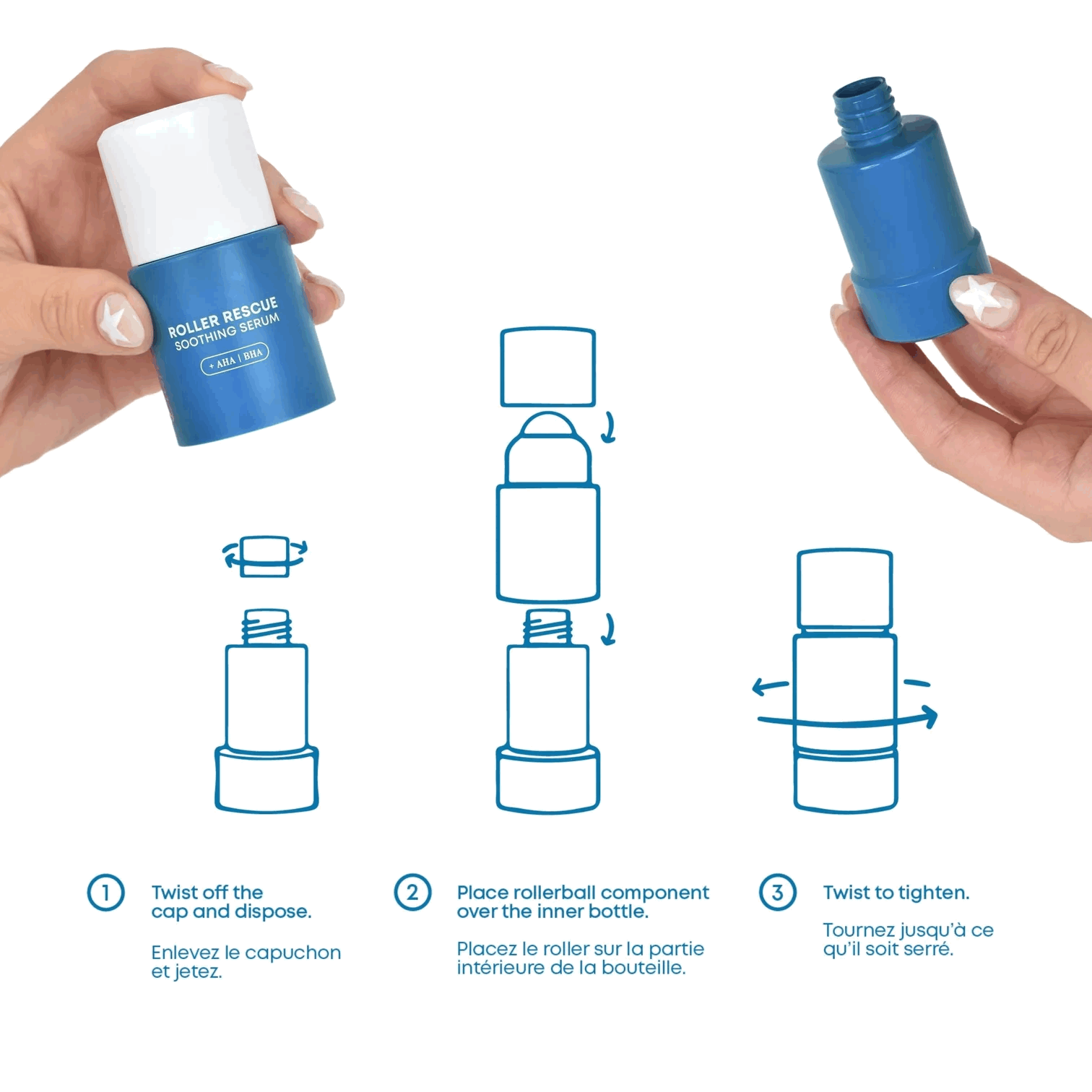 ROLLER RESCUE
SOOTHING SERUM
+ AHA | BHA

1 Twist off the cap and dispose.

Enlevez le capuchon et jetez.

2 Place rollerball component over the inner bottle.

Placez le roller sur la partie intérieure de la bouteille.

3 Twist to tighten.

Tournez jusqu'à ce qu'il soit serré.