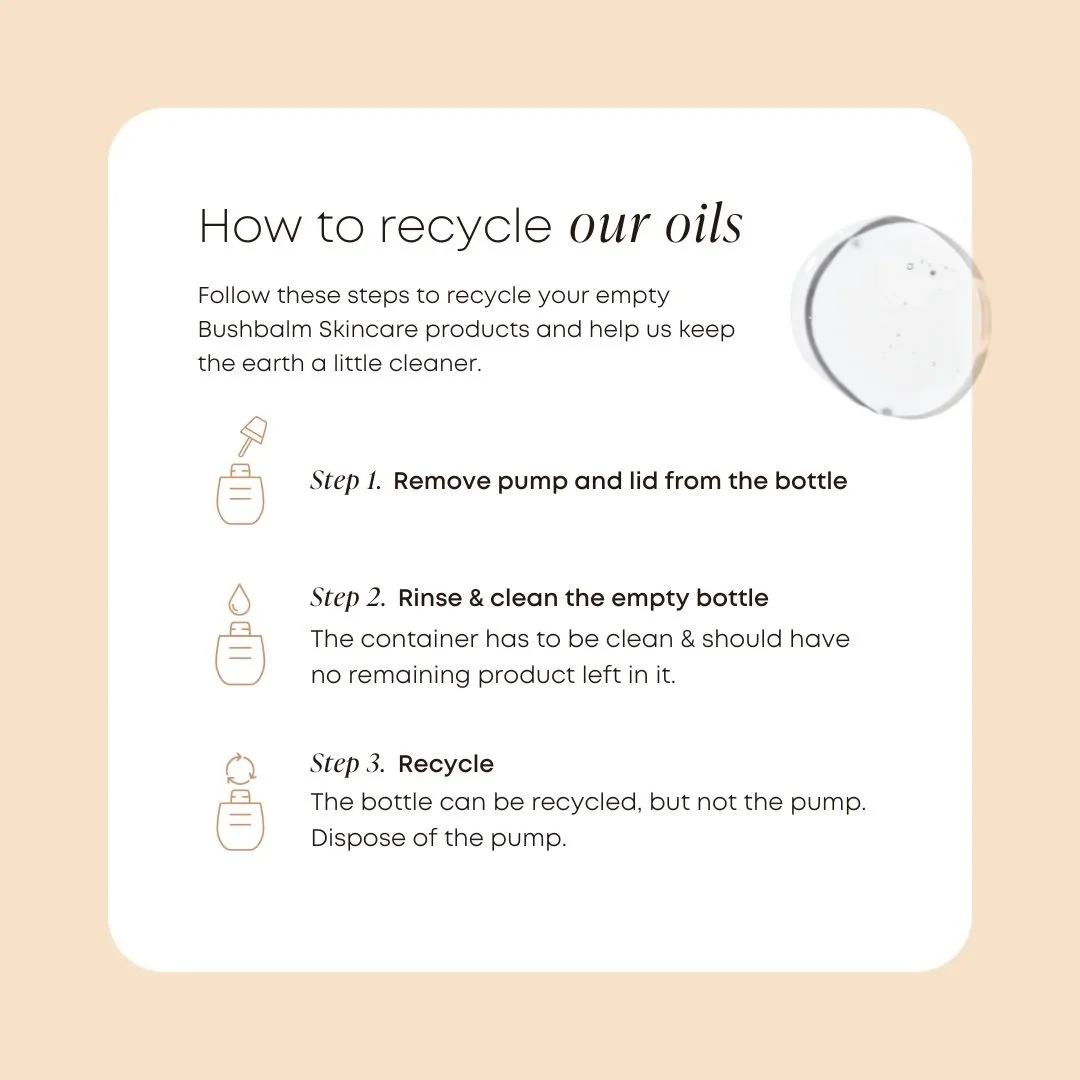 How to recycle our oils

Follow these steps to recycle your empty Bushbalm Skincare products and help us keep the earth a little cleaner.

Step 1. Remove pump and lid from the bottle

Step 2. Rinse & clean the empty bottle
The container has to be clean & should have no remaining product left in it.

Step 3. Recycle
The bottle can be recycled, but not the pump. Dispose of the pump.