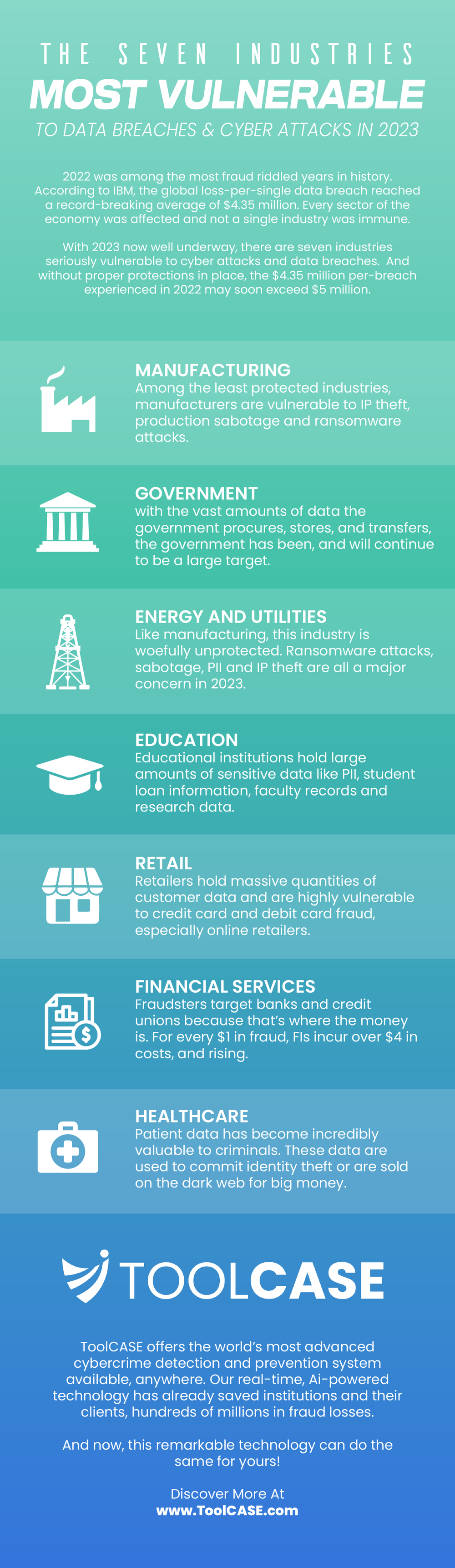 THE SEVEN INDUSTRIES
MOST VULNERABLE
TO DATA BREACHES & CYBER ATTACKS IN 2023

2022 was among the most fraud riddled years in history. According to IBM, the global loss-per-single data breach reached a record-breaking average of $4.35 million. Every sector of the economy was affected and not a single industry was immune.

With 2023 now well underway, there are seven industries seriously vulnerable to cyber attacks and data breaches. And without proper protections in place, the $4.35 million per-breach experienced in 2022 may soon exceed $5 million.

MANUFACTURING
Among the least protected industries, manufacturers are vulnerable to IP theft, production sabotage and ransomware attacks.

GOVERNMENT
with the vast amounts of data the government procures, stores, and transfers, the government has been, and will continue to be a large target.

ENERGY AND UTILITIES
Like manufacturing, this industry is woefully unprotected. Ransomware attacks, sabotage, PII and IP theft are all a major concern in 2023.

EDUCATION
Educational institutions hold large amounts of sensitive data like PII, student loan information, faculty records and research data.

RETAIL
Retailers hold massive quantities of customer data and are highly vulnerable to credit card and debit card fraud, especially online retailers.

FINANCIAL SERVICES
Fraudsters target banks and credit unions because that's where the money is. For every $1 in fraud, FIs incur over $4 in costs, and rising.

HEALTHCARE
Patient data has become incredibly valuable to criminals. These data are used to commit identity theft or are sold on the dark web for big money.

TOOLCASE

ToolCASE offers the world's most advanced cybercrime detection and prevention system available, anywhere. Our real-time, Ai-powered technology has already saved institutions and their clients, hundreds of millions in fraud losses.

And now, this remarkable technology can do the same for yours!

Discover More At
www.ToolCASE.com