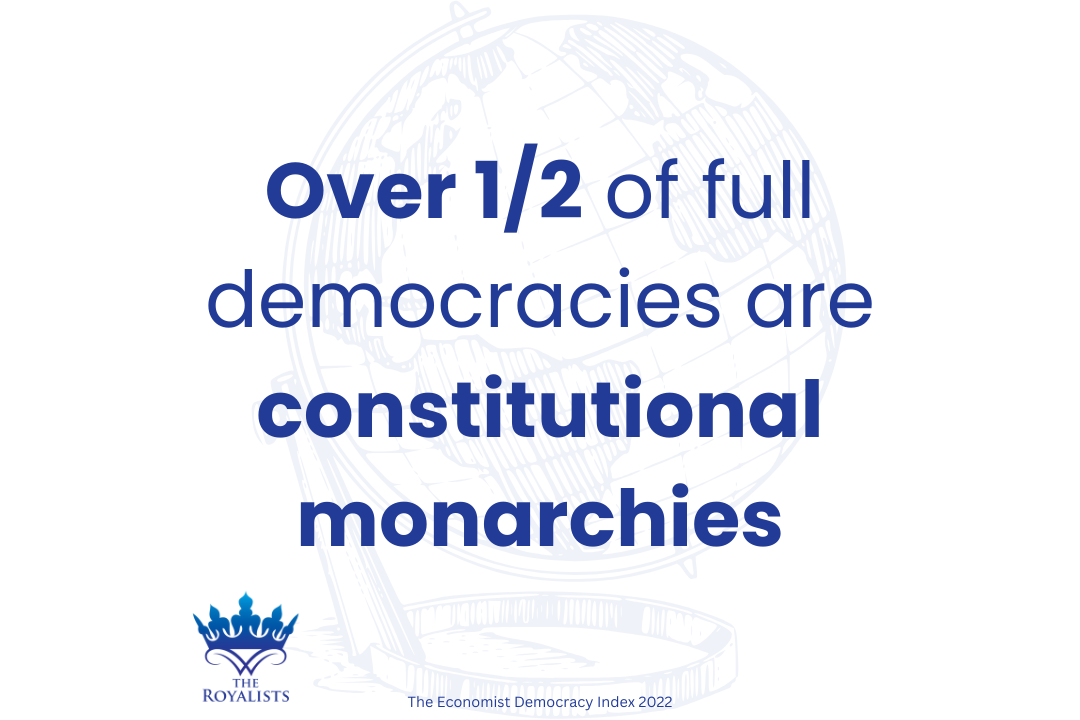 Over 1/2 of full democracies are constitutional monarchies

THE ROYALISTS

The Economist Democracy Index 2022