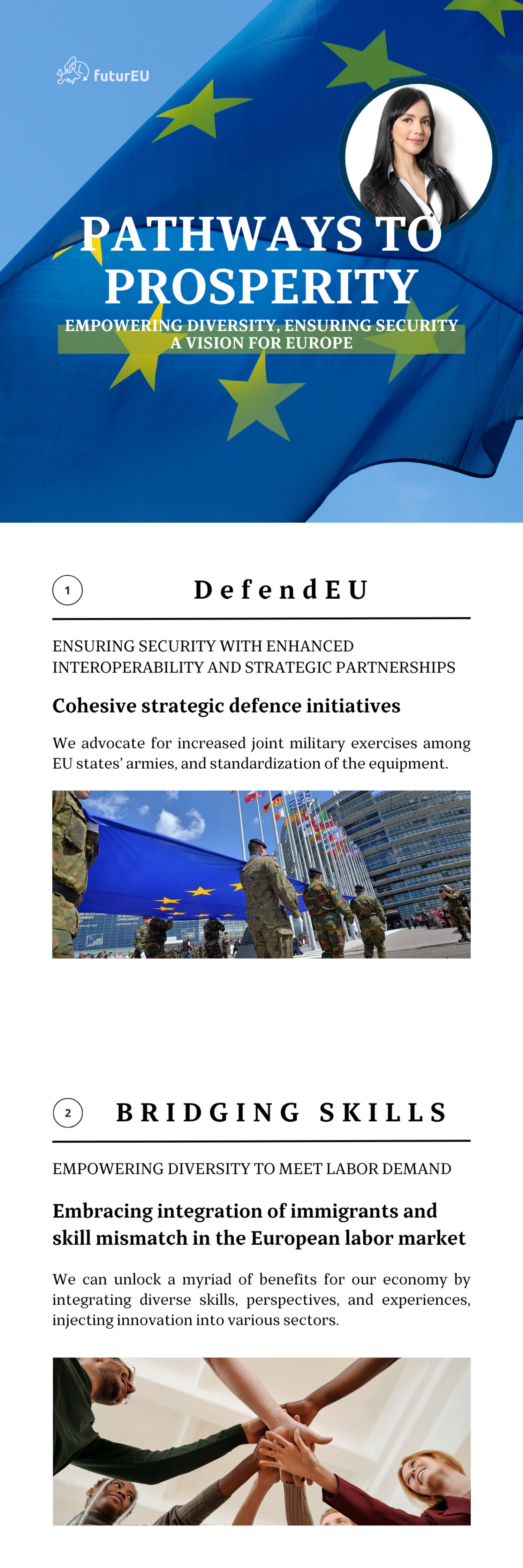 futurEU

PATHWAYS TO PROSPERITY

EMPOWERING DIVERSITY, ENSURING SECURITY
A VISION FOR EUROPE

1

DefendEU

ENSURING SECURITY WITH ENHANCED INTEROPERABILITY AND STRATEGIC PARTNERSHIPS

Cohesive strategic defence initiatives

We advocate for increased joint military exercises among EU states' armies, and standardization of the equipment.

2

BRIDGING SKILLS

EMPOWERING DIVERSITY TO MEET LABOR DEMAND

Embracing integration of immigrants and skill mismatch in the European labor market

We can unlock a myriad of benefits for our economy by integrating diverse skills, perspectives, and experiences, injecting innovation into various sectors.