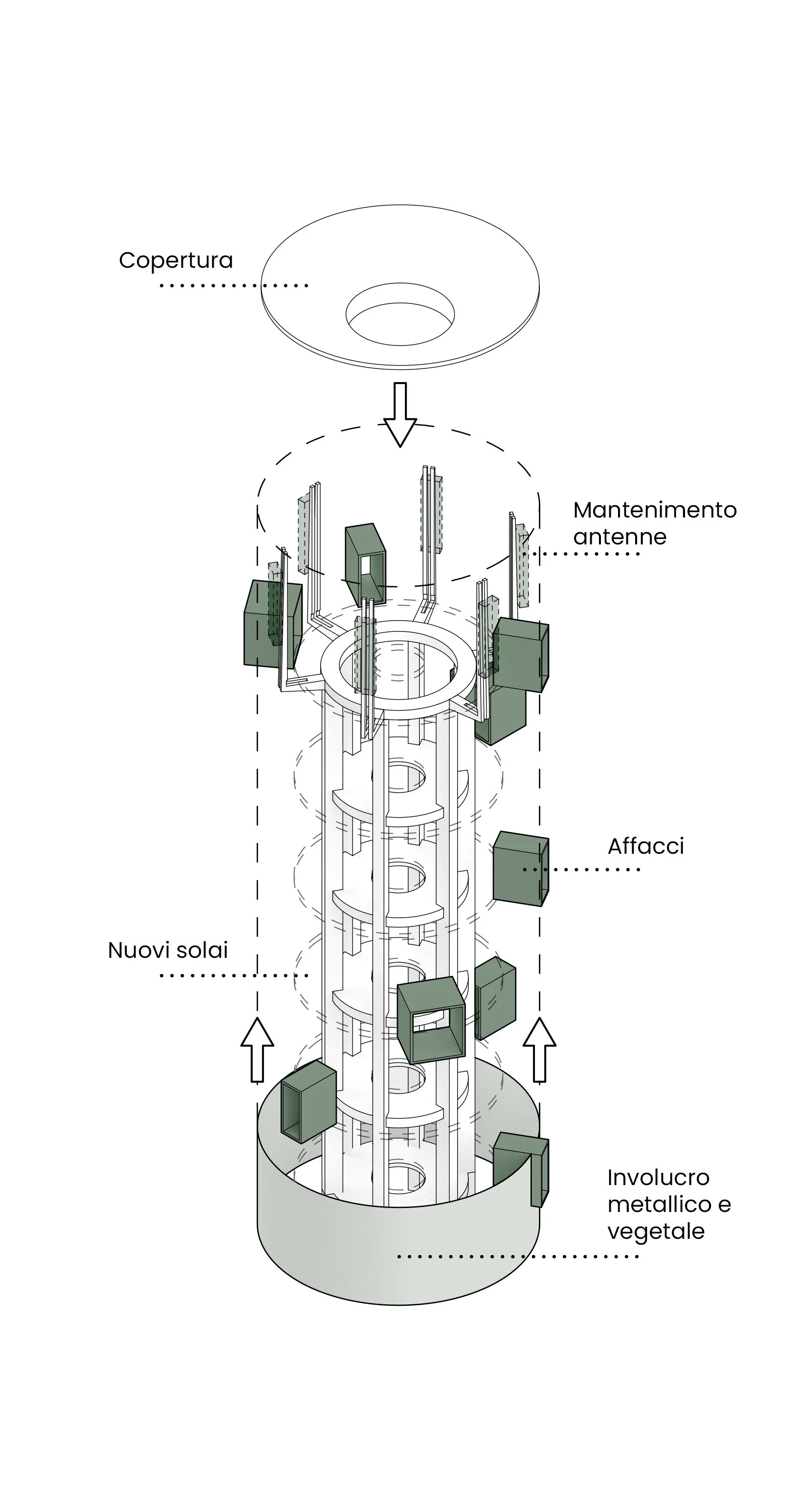 Copertura

Mantenimento antenne

Affacci

Nuovi solai

Involucro metallico e vegetale