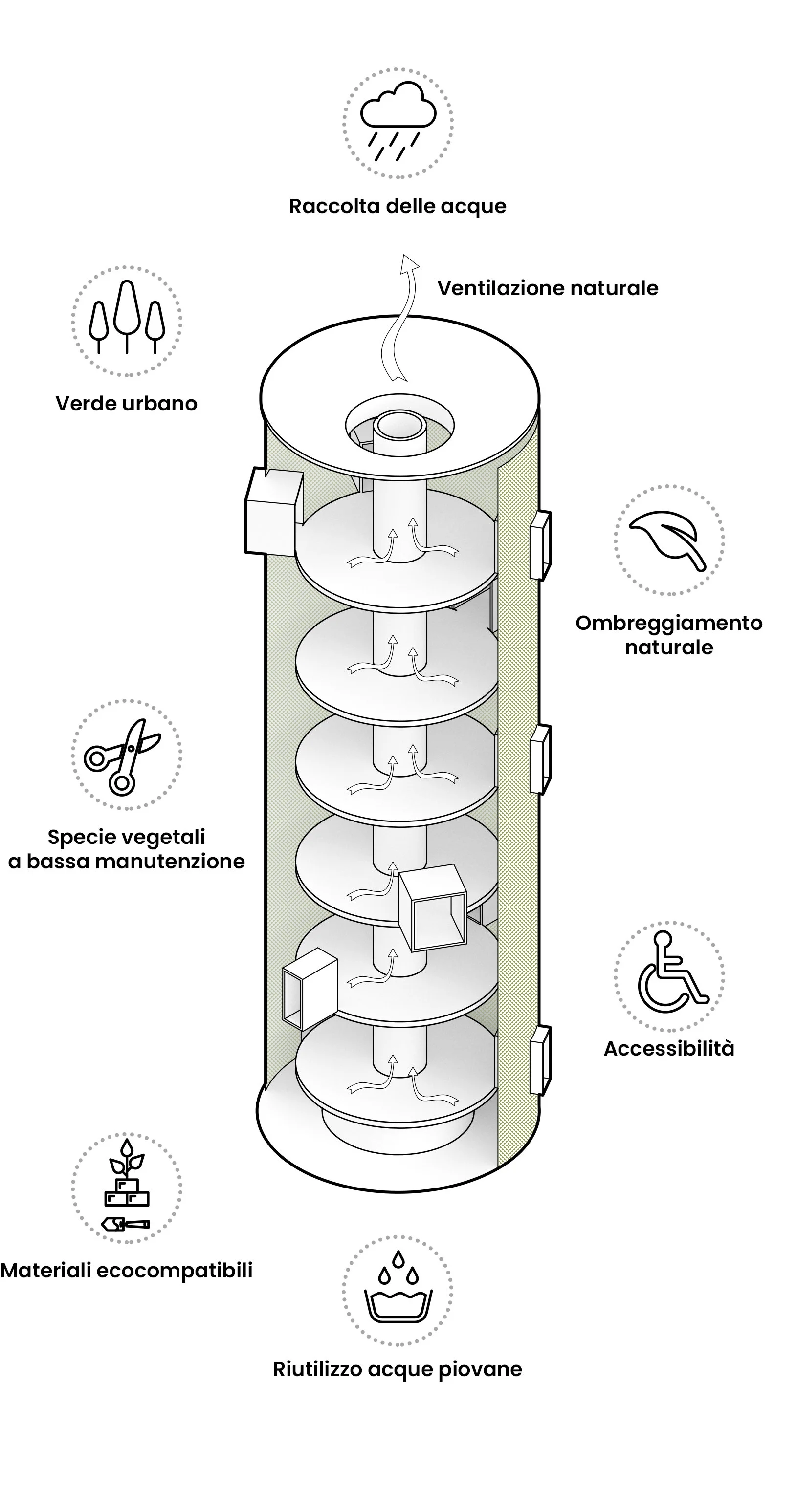 Raccolta delle acque

Ventilazione naturale

Verde urbano

Ombreggiamento naturale

Specie vegetali a bassa manutenzione

Accessibilità

Materiali ecocompatibili

Riutilizzo acque piovane