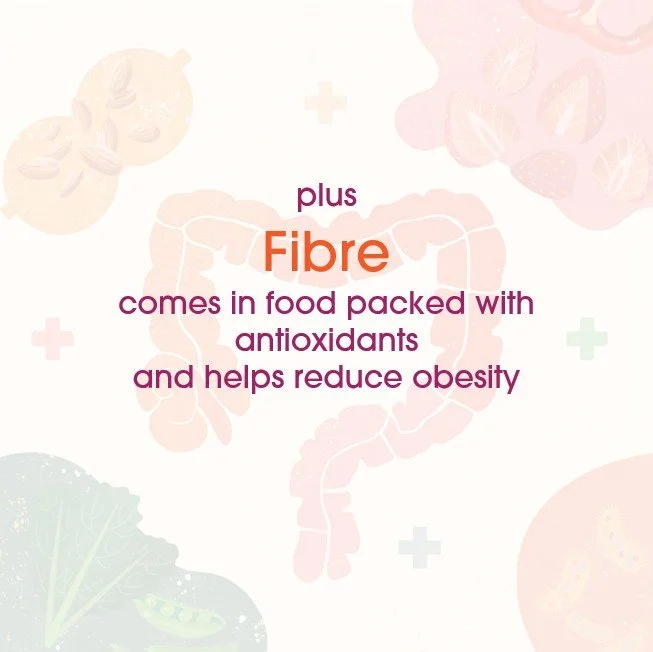 plus

Fibre

comes in food packed with antioxidants and helps reduce obesity