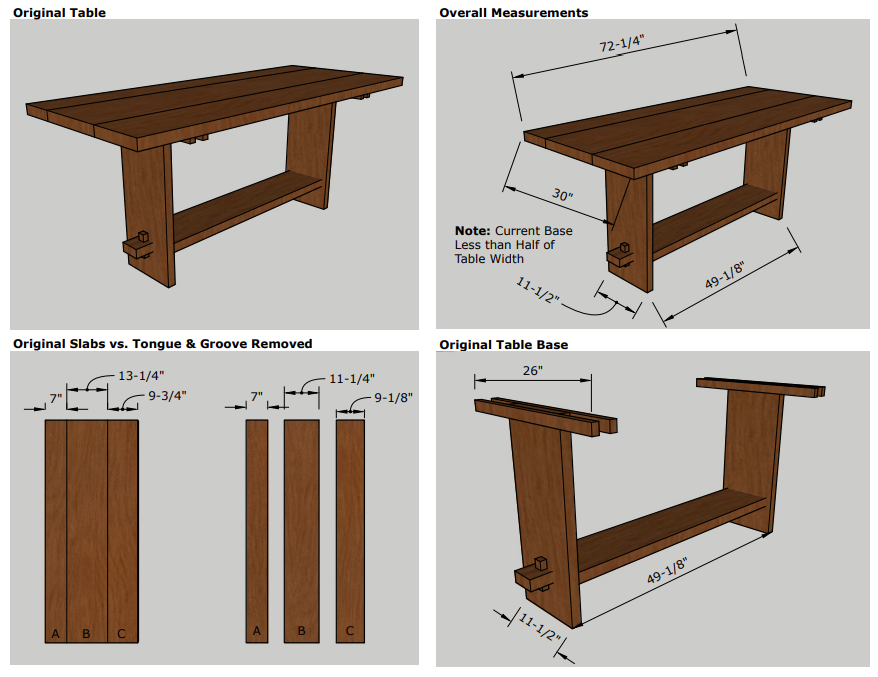 Original Table

Overall Measurements

72-1/4"

30"

Note: Current Base Less than Half of Table Width

11-1/2"

49-1/8"

Original Slabs vs. Tongue & Groove Removed

7"

13-1/4"

9-3/4"

A B C

7"

11-1/4"

9-1/8"

A

B

C

Original Table Base

26"

49-1/8"

11-1/2"