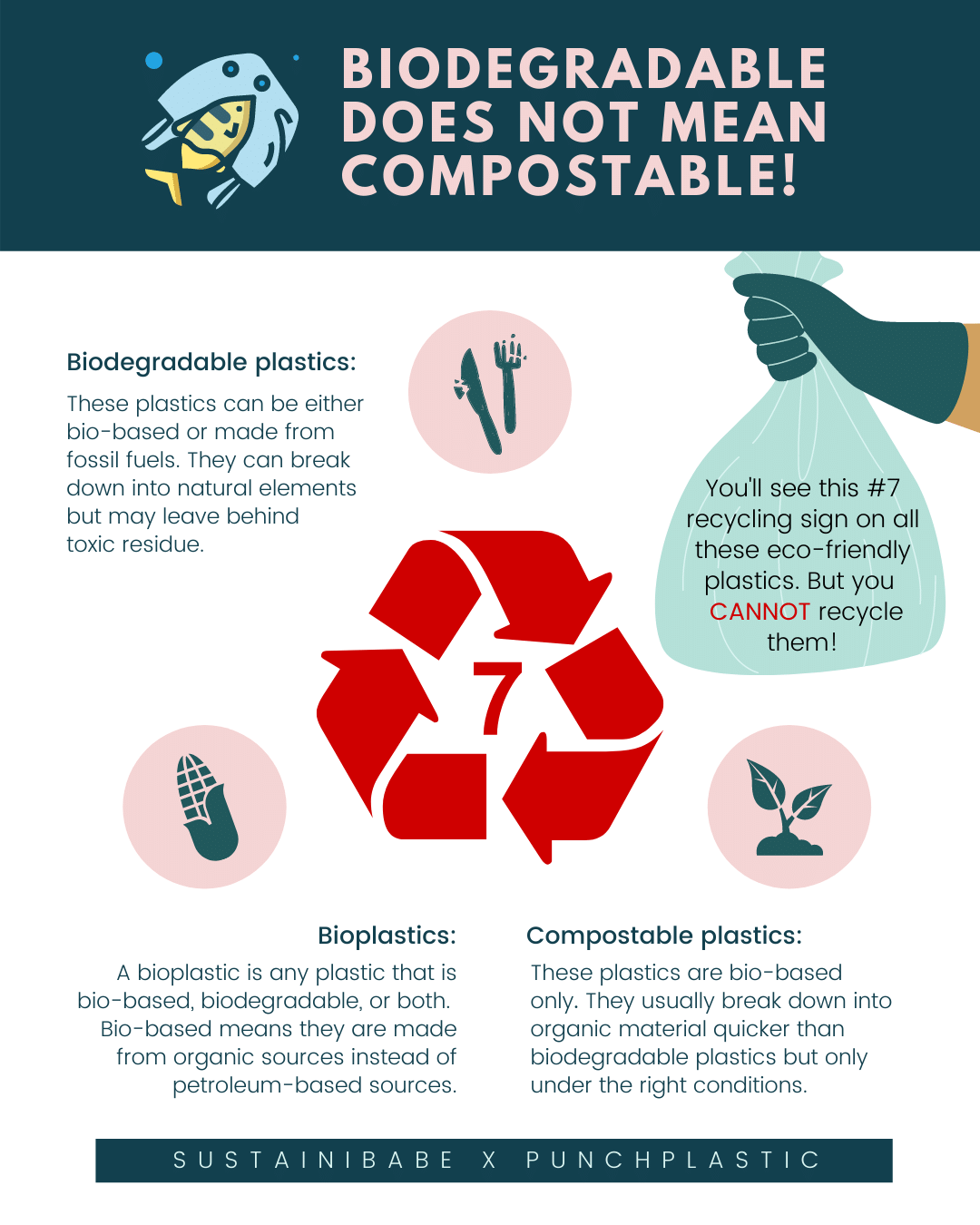 BIODEGRADABLE DOES NOT MEAN COMPOSTABLE!

Biodegradable plastics:

These plastics can be either bio-based or made from fossil fuels. They can break down into natural elements but may leave behind toxic residue.

You'll see this #7 recycling sign on all these eco-friendly plastics. But you CANNOT recycle them!

7

Bioplastics:

A bioplastic is any plastic that is bio-based, biodegradable, or both. Bio-based means they are made from organic sources instead of petroleum-based sources.

Compostable plastics:

These plastics are bio-based only. They usually break down into organic material quicker than biodegradable plastics but only under the right conditions.

SUSTAINIBABE X PUNCHPLASTIC