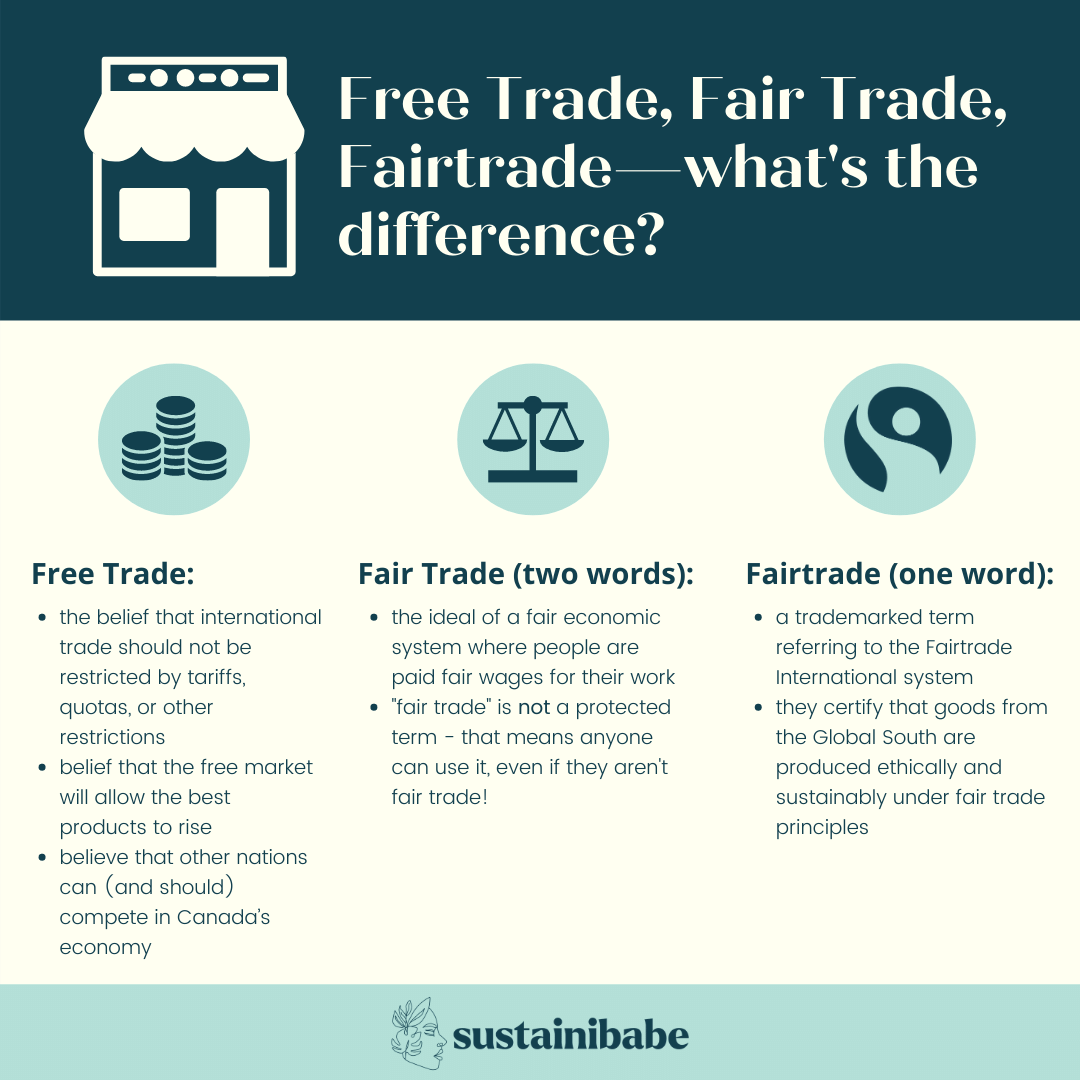 Free Trade, Fair Trade, Fairtrade—what's the difference?

Free Trade:

- the belief that international trade should not be restricted by tariffs, quotas, or other restrictions
- belief that the free market will allow the best products to rise
- believe that other nations can (and should) compete in Canada's economy

Fair Trade (two words):

- the ideal of a fair economic system where people are paid fair wages for their work
- "fair trade" is not a protected term - that means anyone can use it, even if they aren't fair trade!

Fairtrade (one word):

- a trademarked term referring to the Fairtrade International system
- they certify that goods from the Global South are produced ethically and sustainably under fair trade principles

sustainibabe