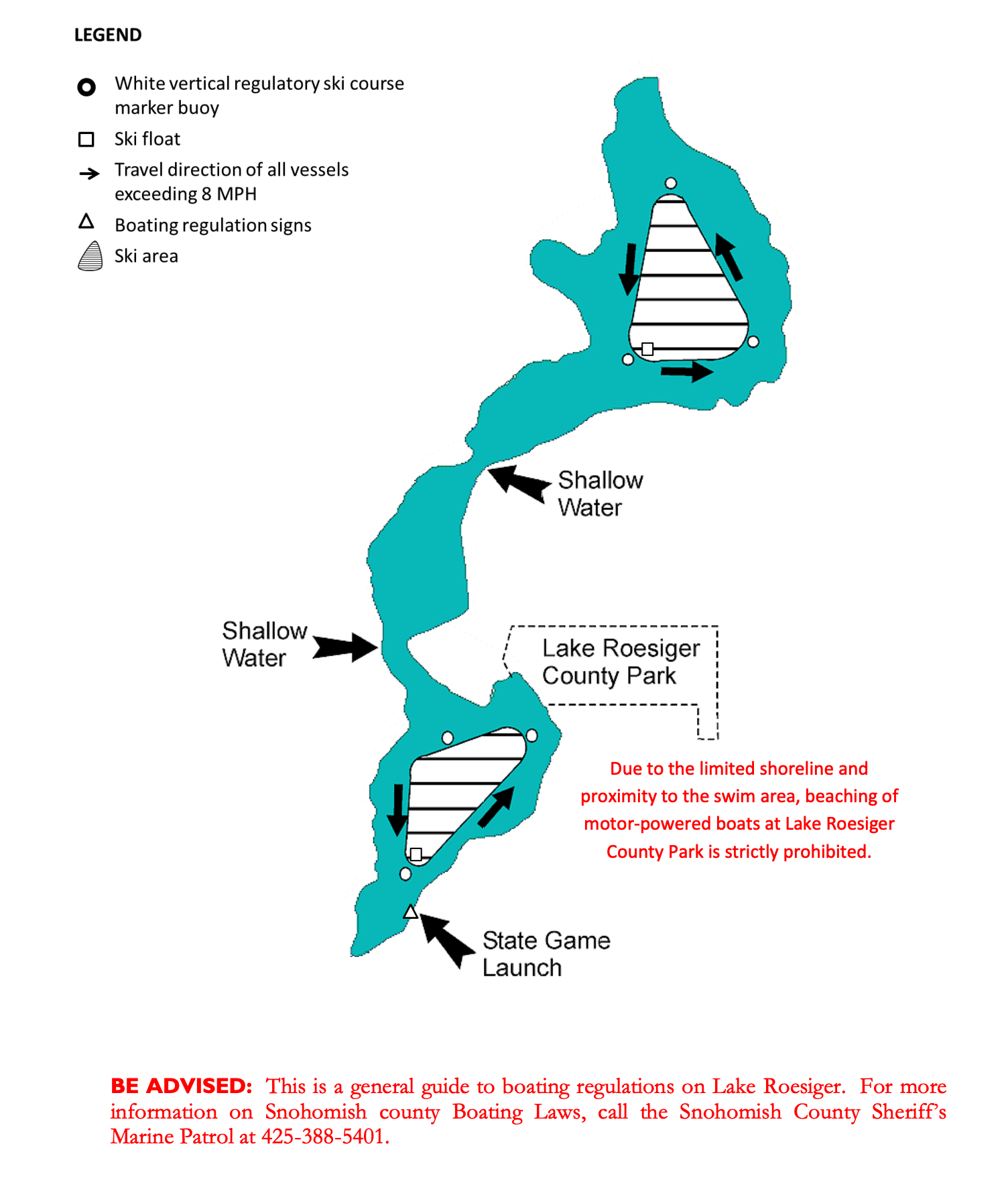 LEGEND

White vertical regulatory ski course marker buoy

Ski float

Travel direction of all vessels exceeding 8 MPH

Boating regulation signs

Ski area

Shallow Water

Shallow Water

Lake Roesiger County Park

Due to the limited shoreline and proximity to the swim area, beaching of motor-powered boats at Lake Roesiger County Park is strictly prohibited.

State Game Launch

BE ADVISED: This is a general guide to boating regulations on Lake Roesiger. For more information on Snohomish county Boating Laws, call the Snohomish County Sheriff's Marine Patrol at 425-388-5401.