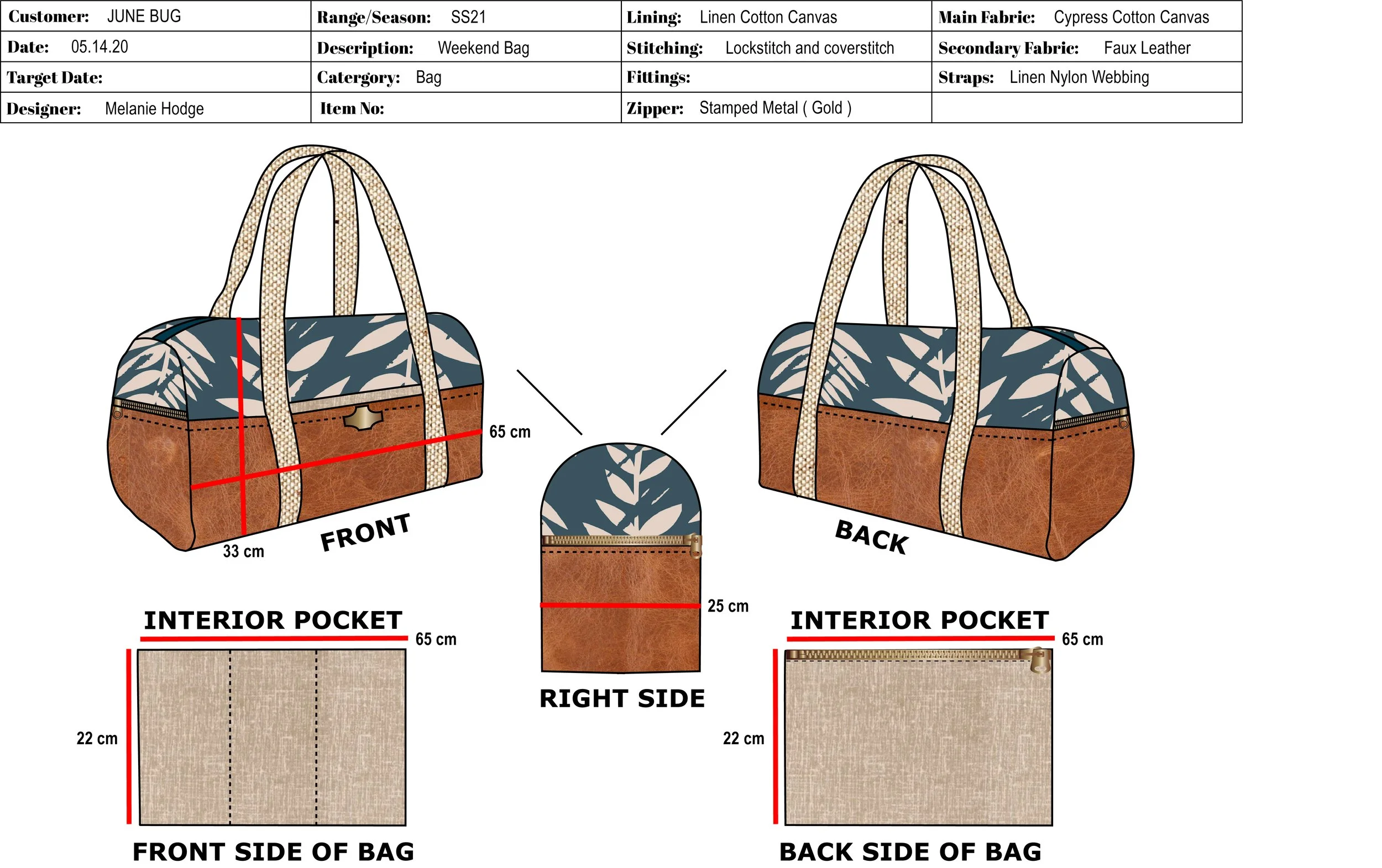 | Customer: JUNE BUG | Range/Season: SS21 | Lining: Linen Cotton Canvas | Main Fabric: Cypress Cotton Canvas |
|---|---|---|---|
| Date: 05.14.20 | Description: Weekend Bag | Stitching: Lockstitch and coverstitch | Secondary Fabric: Faux Leather |
| Target Date: | Catergory: Bag | Fittings: | Straps: Linen Nylon Webbing |
| Designer: Melanie Hodge | Item No: | Zipper: Stamped Metal ( Gold ) | |

65 cm

33 cm

FRONT

BACK

25 cm

RIGHT SIDE

INTERIOR POCKET

65 cm

22 cm

FRONT SIDE OF BAG

INTERIOR POCKET

65 cm

22 cm

BACK SIDE OF BAG