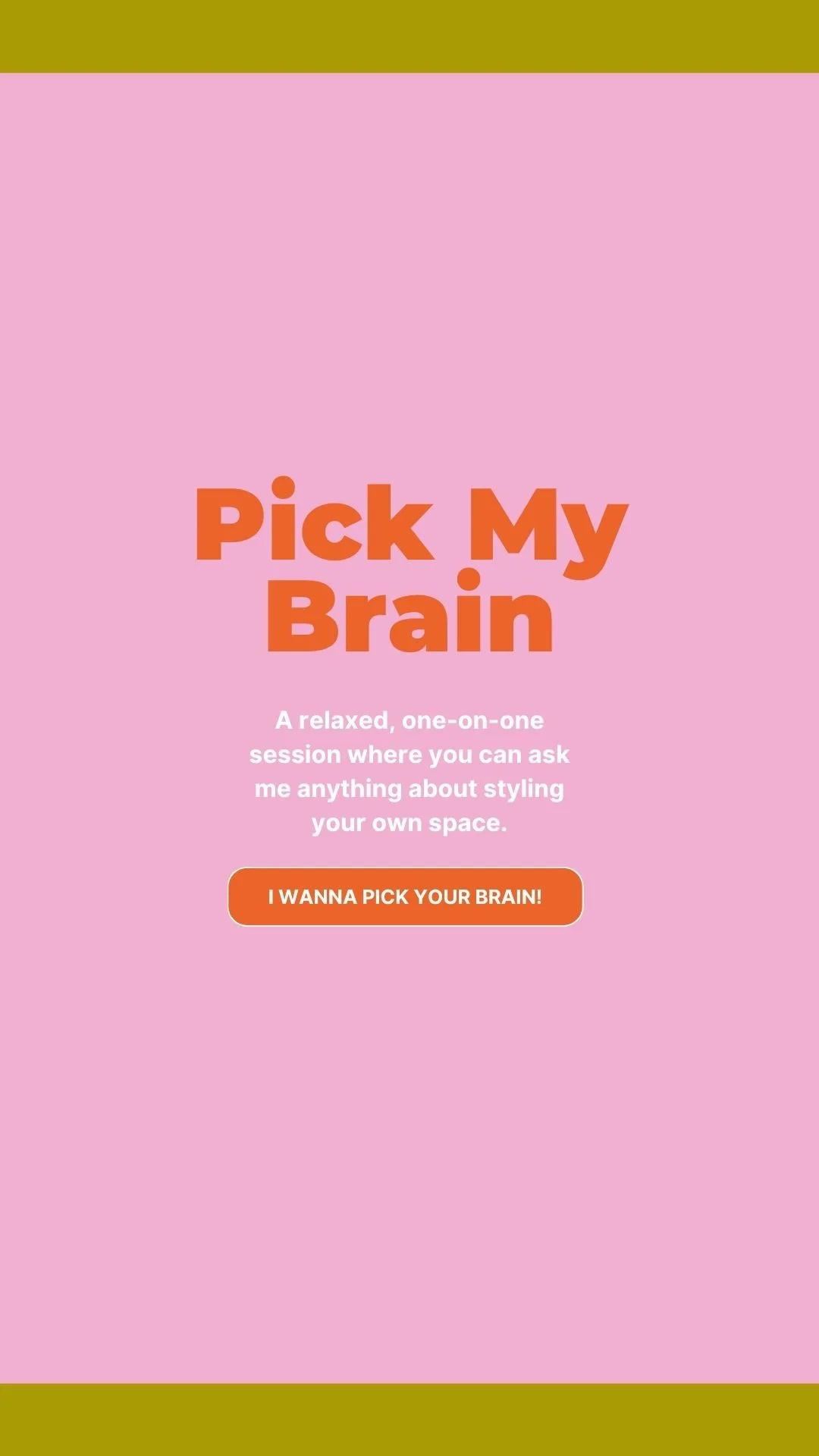 Pick My Brain

A relaxed, one-on-one session where you can ask me anything about styling your own space.

I WANNA PICK YOUR BRAIN!