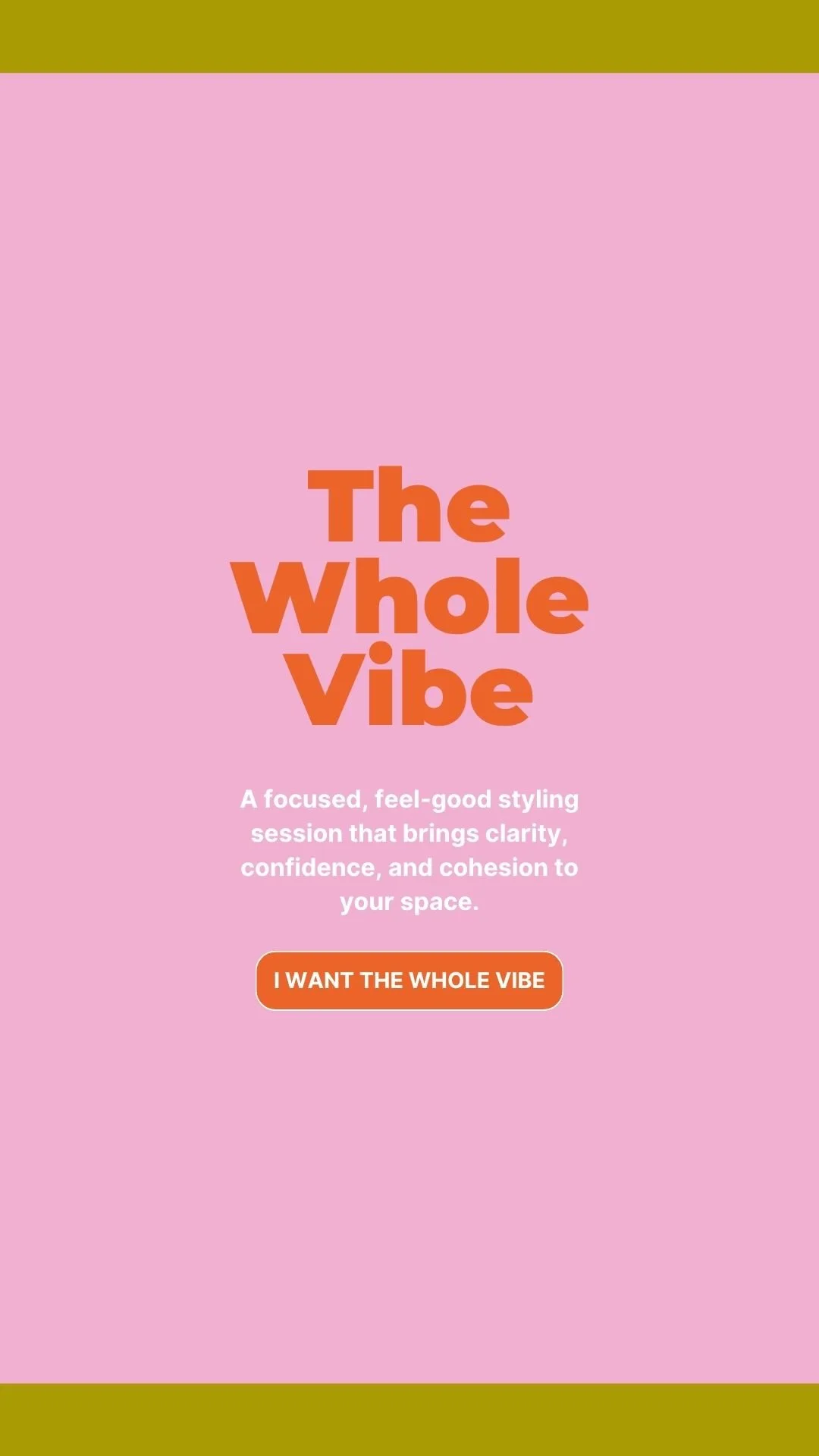 The Whole Vibe

A focused, feel-good styling session that brings clarity, confidence, and cohesion to your space.

I WANT THE WHOLE VIBE