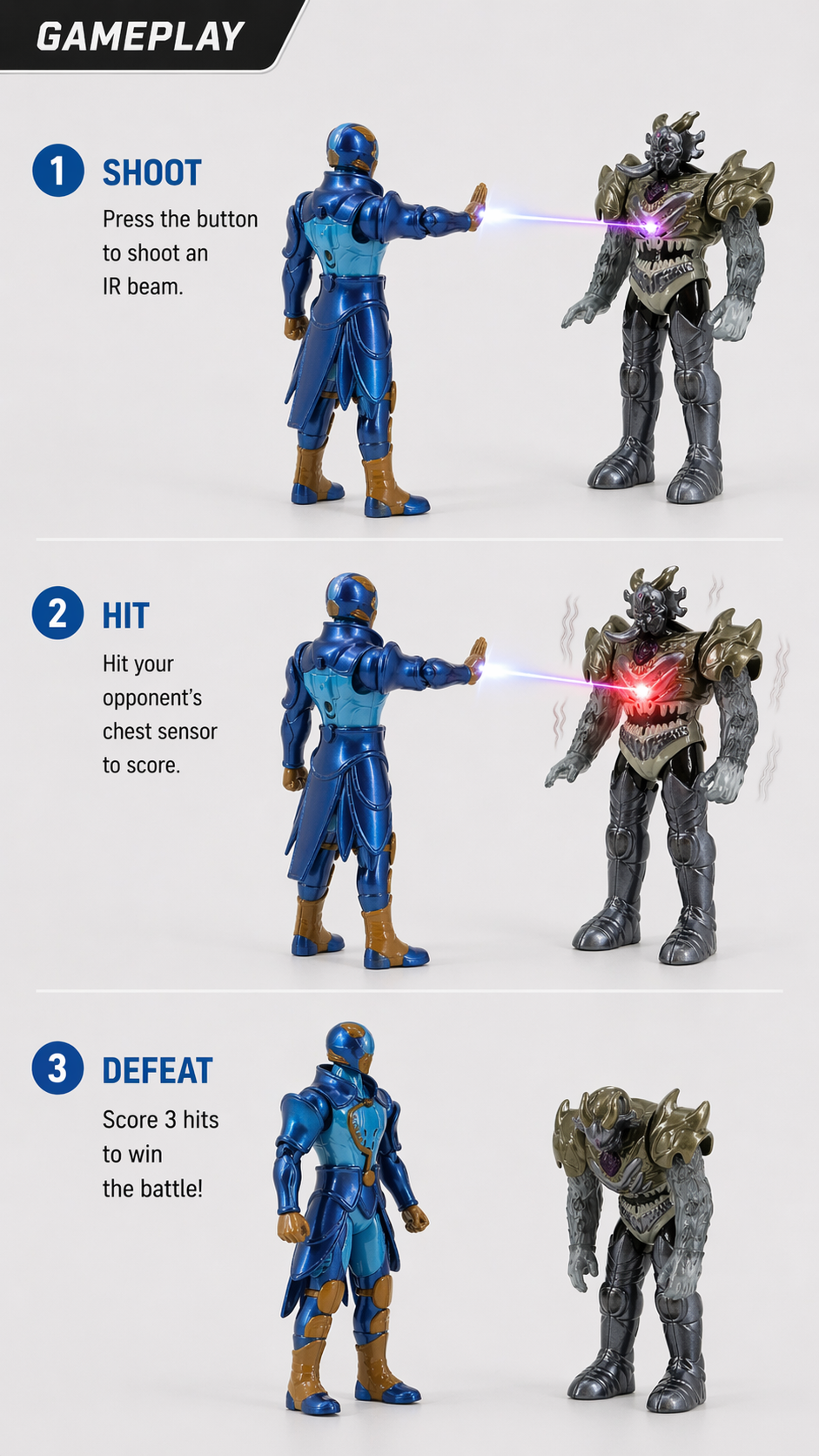 GAMEPLAY

1 SHOOT

Press the button to shoot an IR beam.

2 HIT

Hit your opponent's chest sensor to score.

3 DEFEAT

Score 3 hits to win the battle!