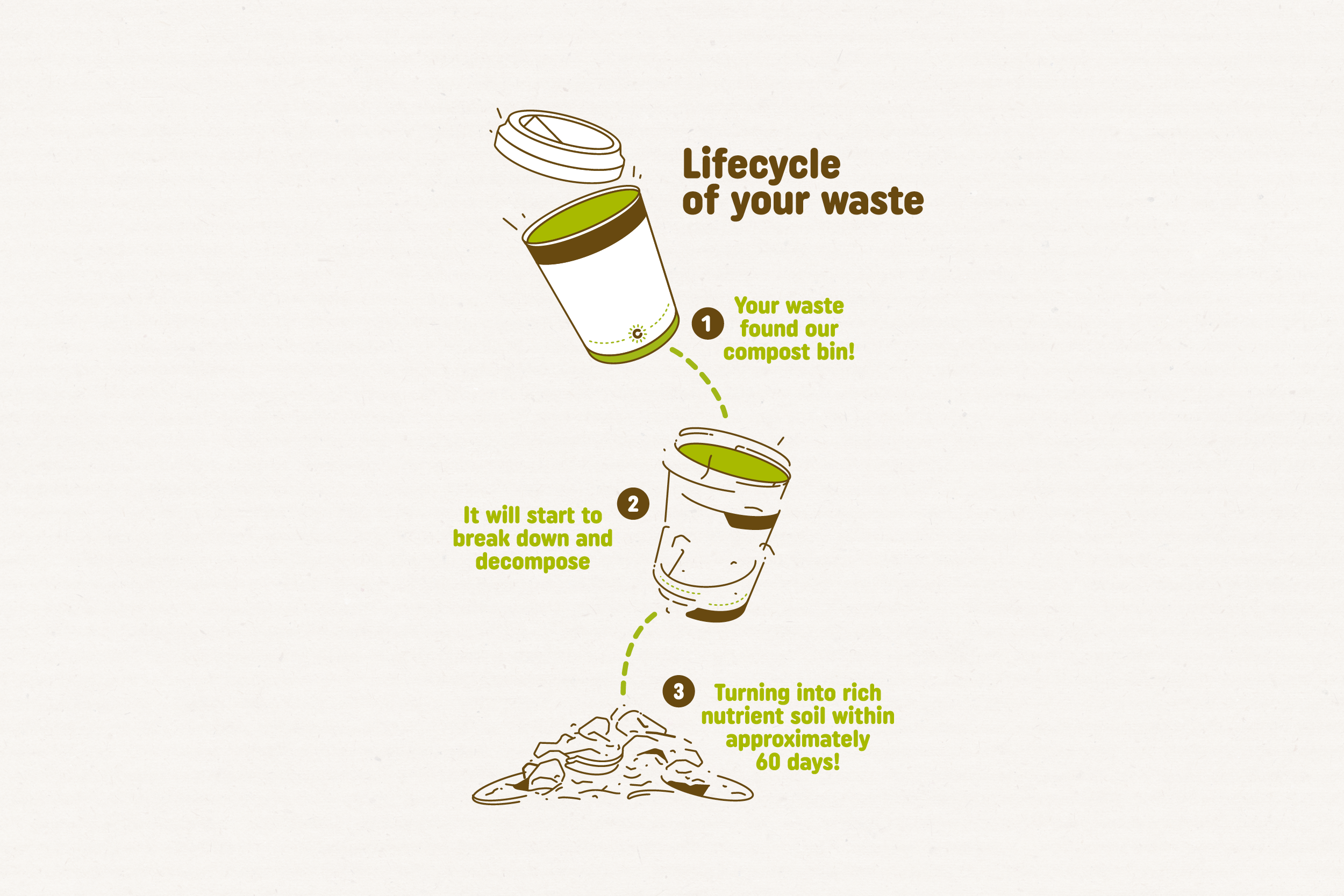 Lifecycle of your waste

1 Your waste found our compost bin!

2 It will start to break down and decompose

3 Turning into rich nutrient soil within approximately 60 days!