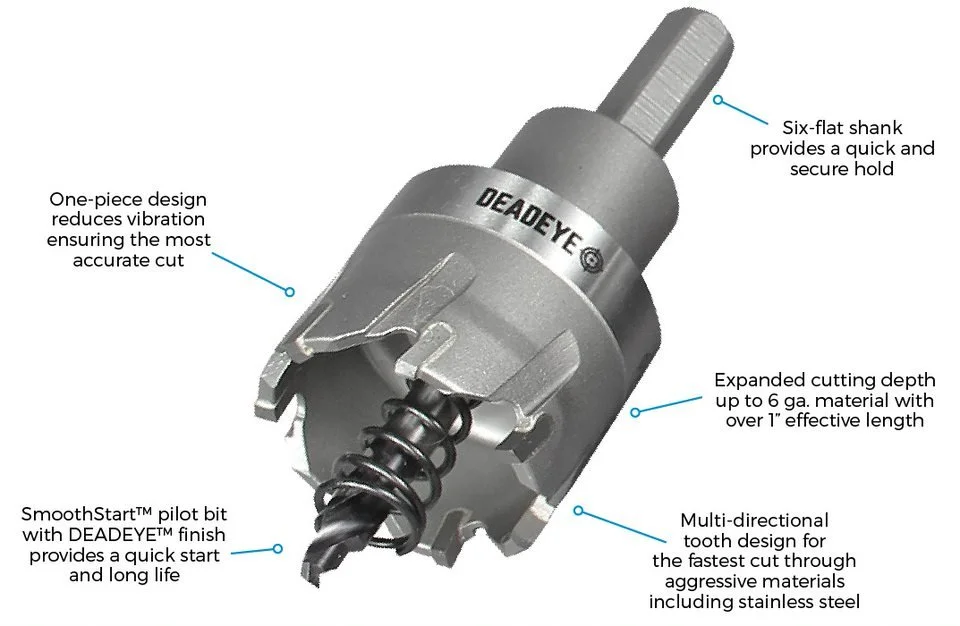 Six-flat shank provides a quick and secure hold

One-piece design reduces vibration ensuring the most accurate cut

DEADEYE

Expanded cutting depth up to 6 ga. material with over 1" effective length

SmoothStart™ pilot bit with DEADEYE™ finish provides a quick start and long life

Multi-directional tooth design for the fastest cut through aggressive materials including stainless steel